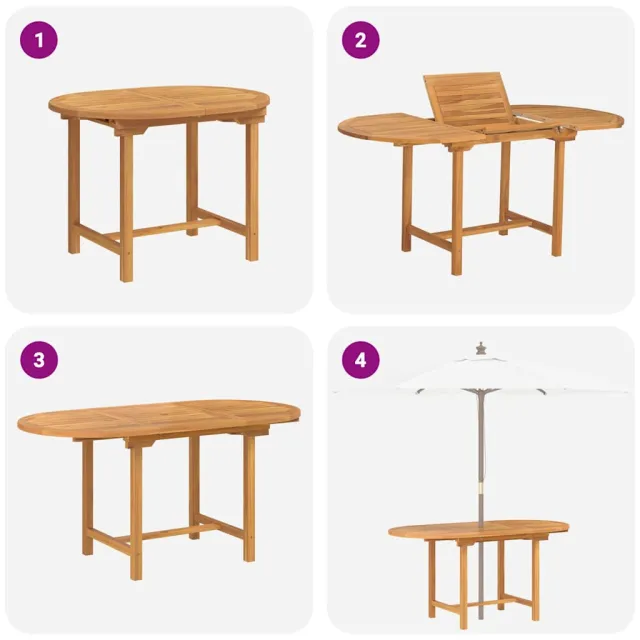 1

2

3

4