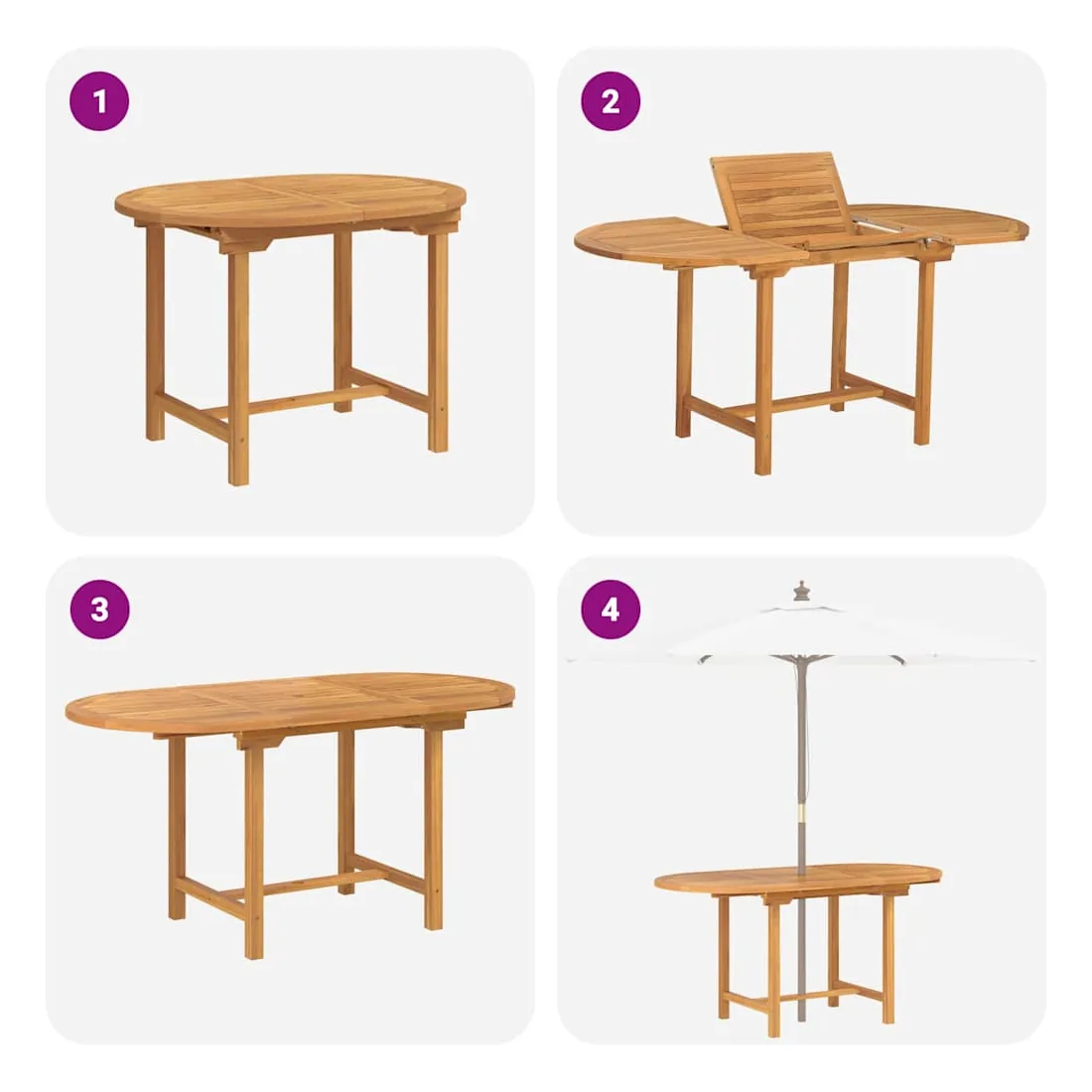 1

2

3

4