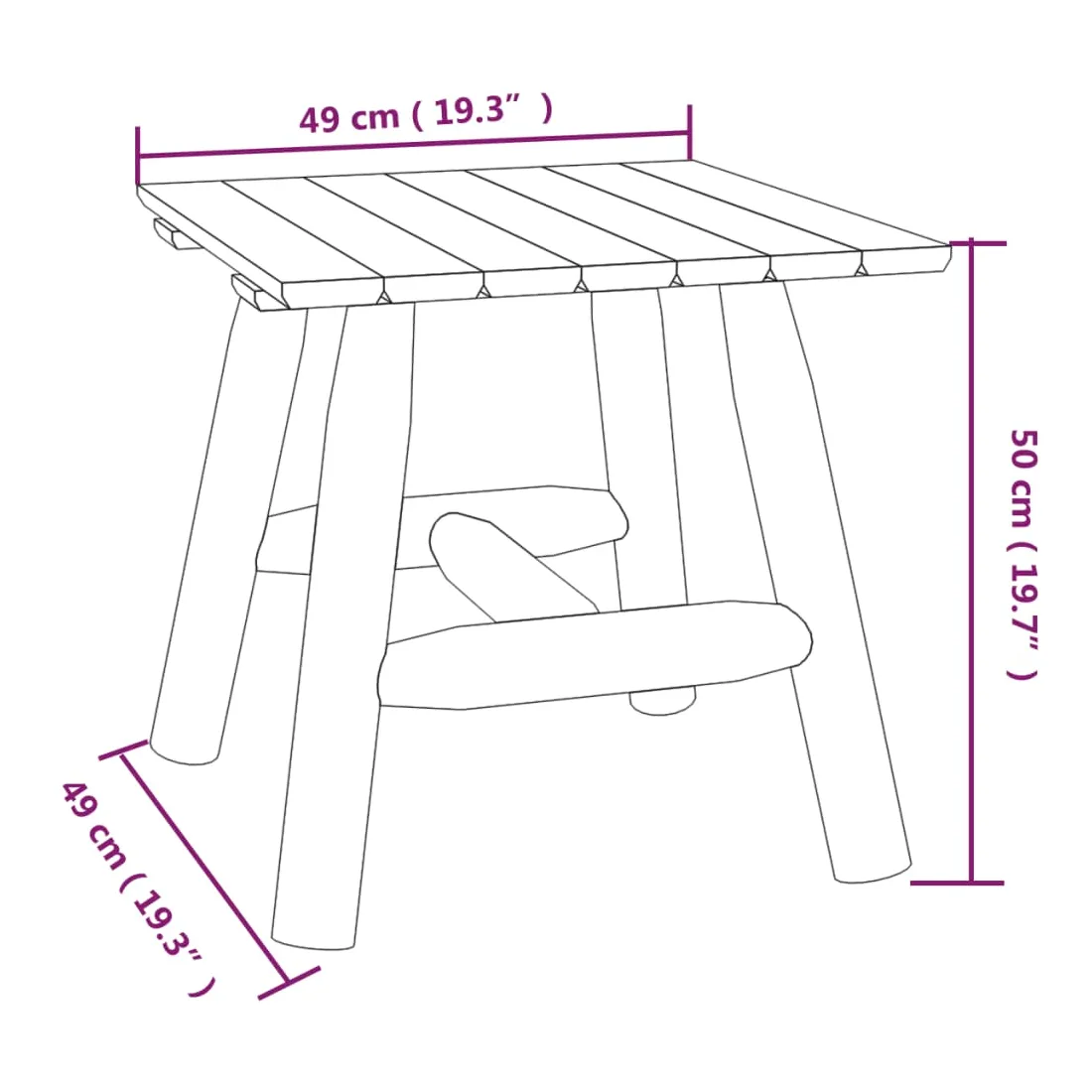 49 cm ( 19.3” )

50 cm ( 19.7” )

49 cm ( 19.3” )