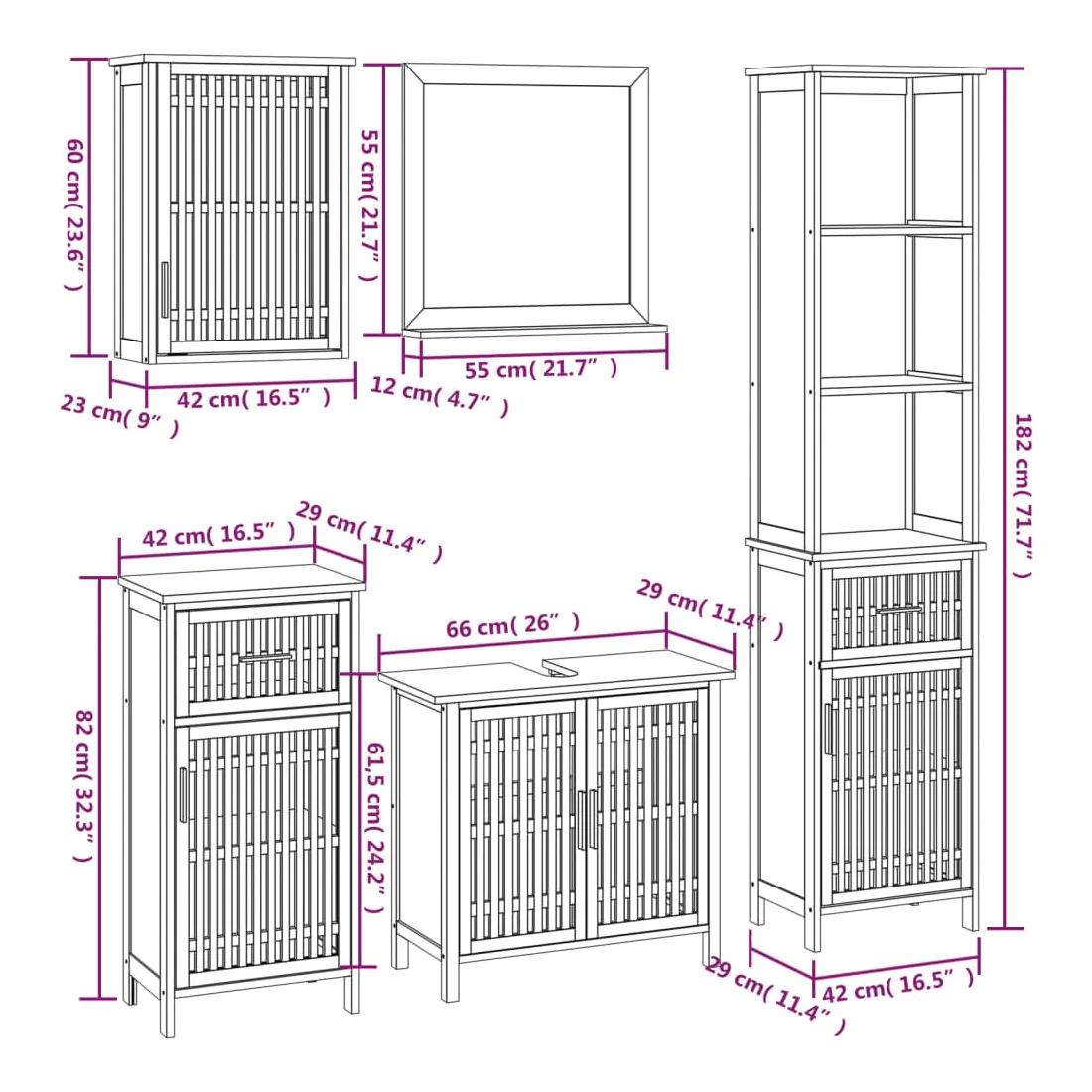 60 cm( 23.6" )
23 cm( 9" )
42 cm( 16.5" )
55 cm( 21.7" )
12 cm( 4.7" )
55 cm( 21.7" )
182 cm( 71.7" )
42 cm( 16.5" )
29 cm( 11.4" )
82 cm( 32.3" )
66 cm( 26" )
29 cm( 11.4" )
61,5 cm( 24.2" )
29 cm( 11.4" )
42 cm( 16.5" )