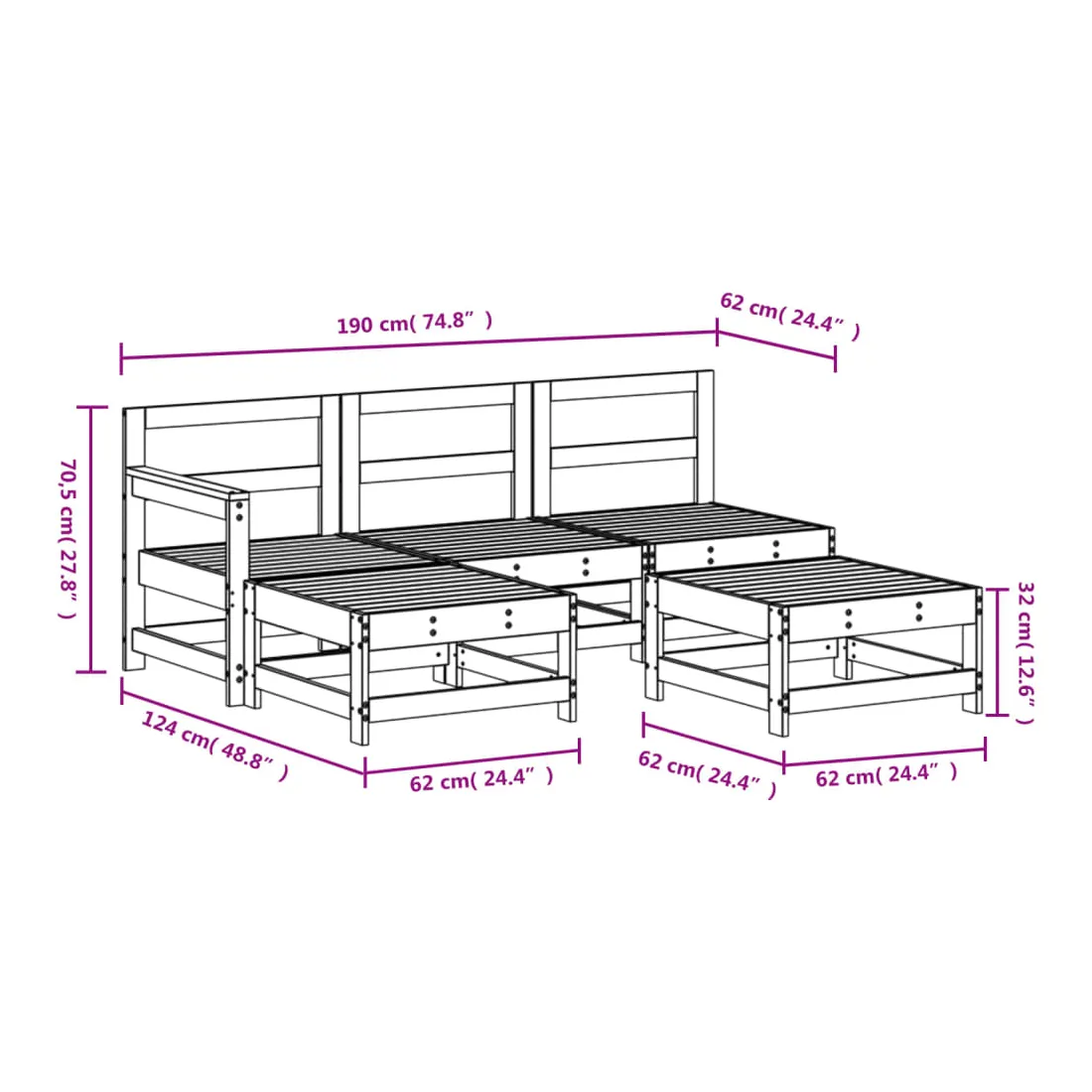 190 cm( 74.8″ )

62 cm( 24.4″ )

70,5 cm( 27.8″ )

32 cm( 12.6″ )

124 cm( 48.8″ )

62 cm( 24.4″ )

62 cm( 24.4″ )

62 cm( 24.4″ )