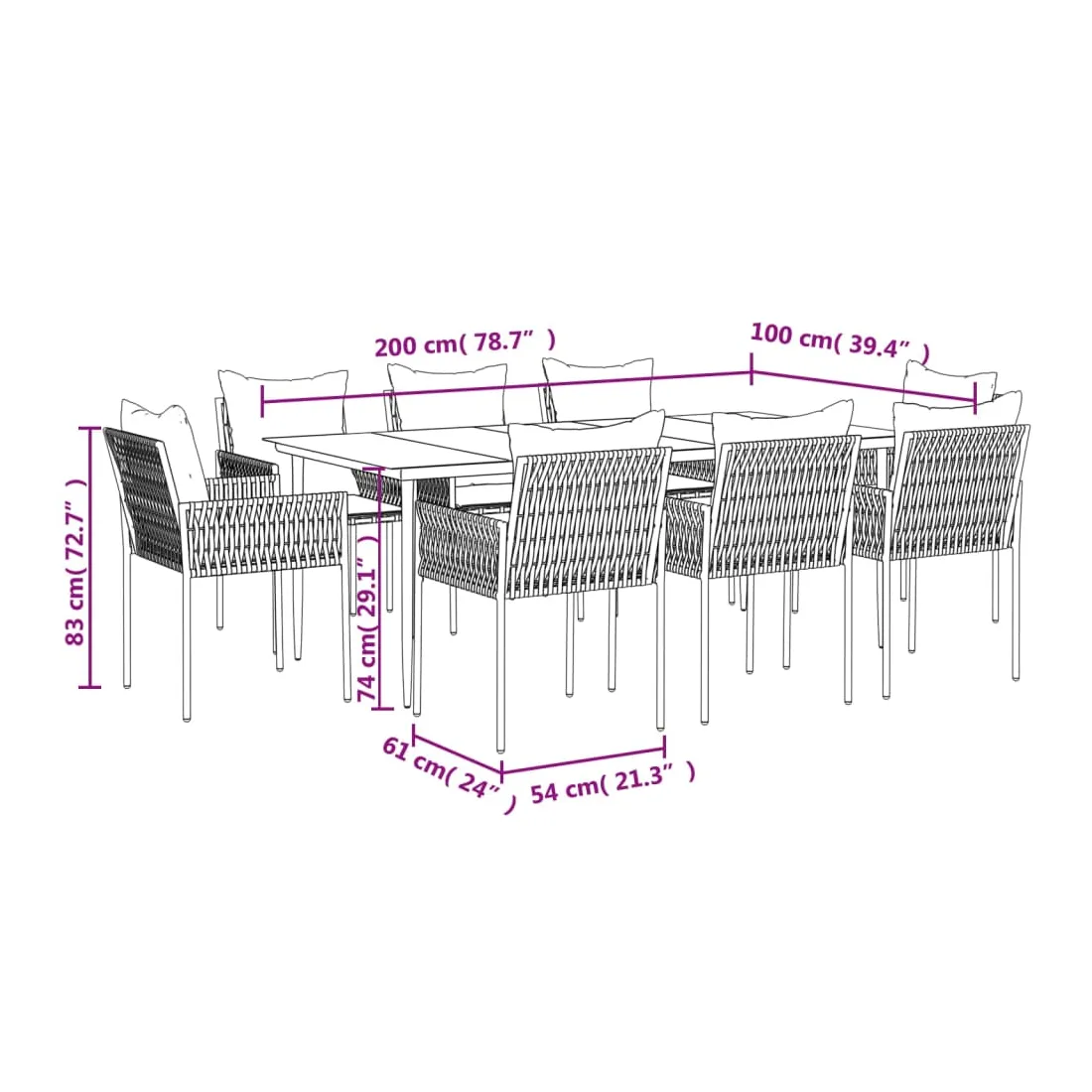 200 cm( 78.7" )

100 cm( 39.4" )

83 cm( 72.7" )

74 cm( 29.1" )

61 cm( 24" )

54 cm( 21.3" )