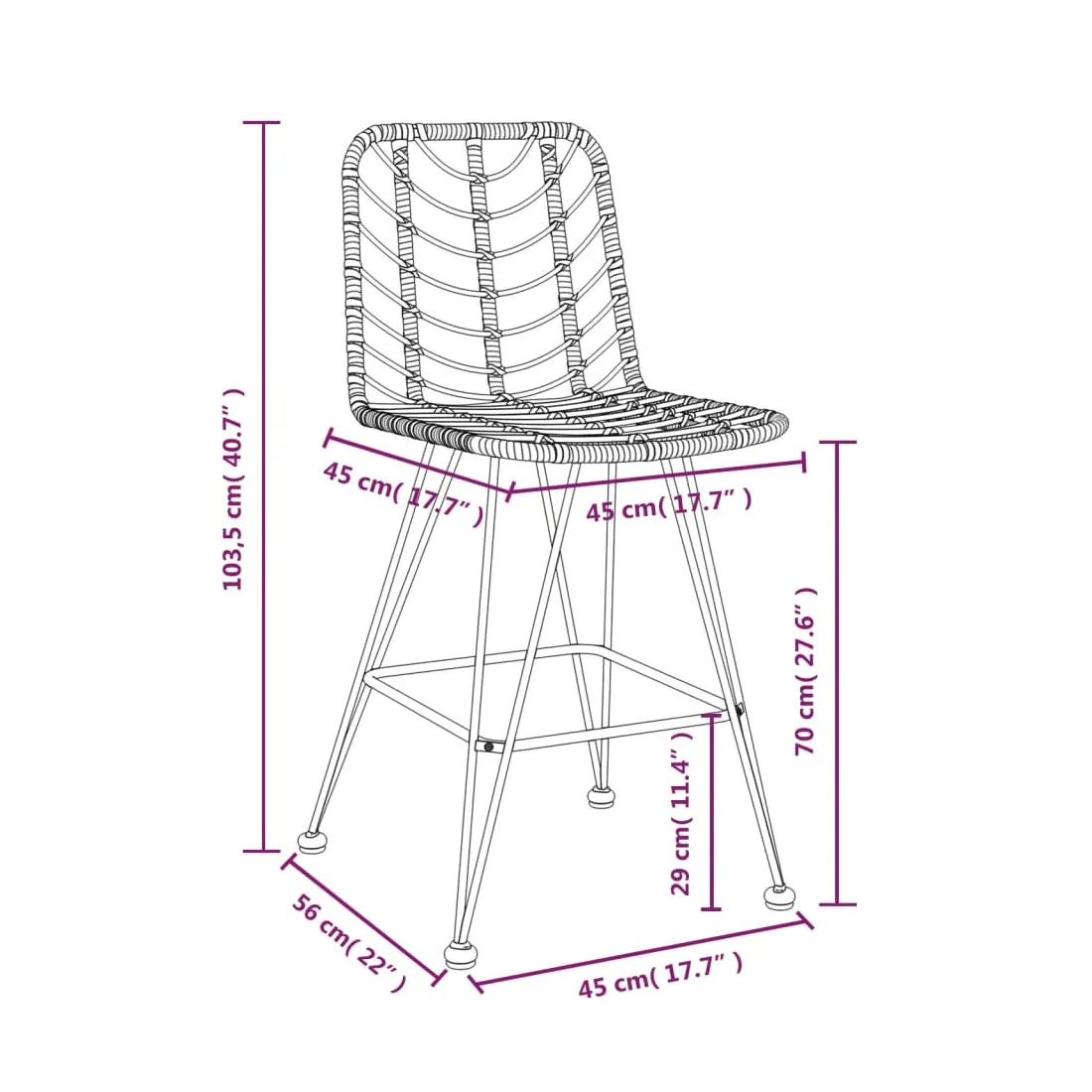 103,5 cm( 40.7″ )

45 cm( 17.7″ )

45 cm( 17.7″ )

70 cm( 27.6″ )

29 cm( 11.4″ )

56 cm( 22″ )

45 cm( 17.7″ )