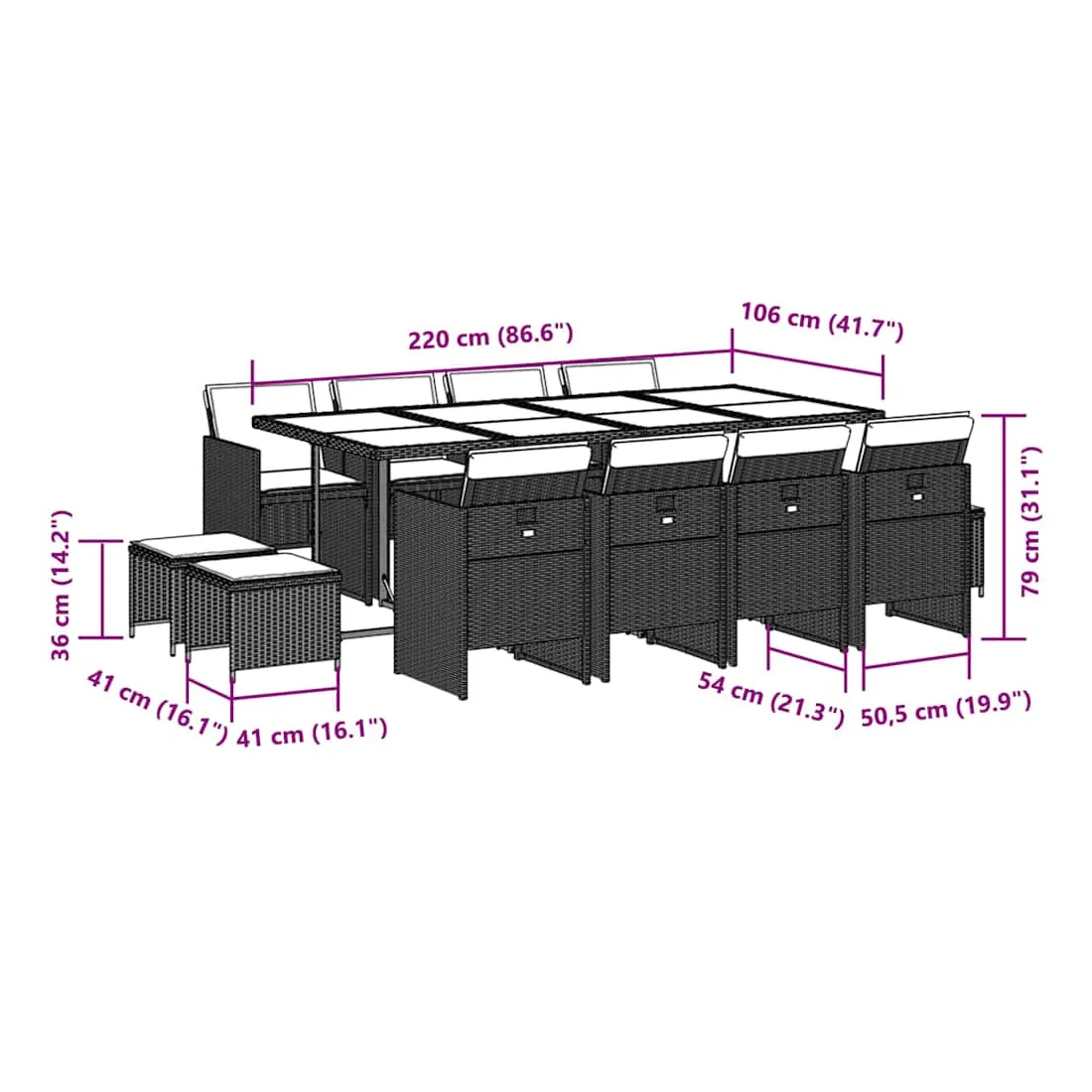 220 cm (86.6")
106 cm (41.7")
79 cm (31.1")
36 cm (14.2")
41 cm (16.1")
41 cm (16.1")
54 cm (21.3")
50,5 cm (19.9")