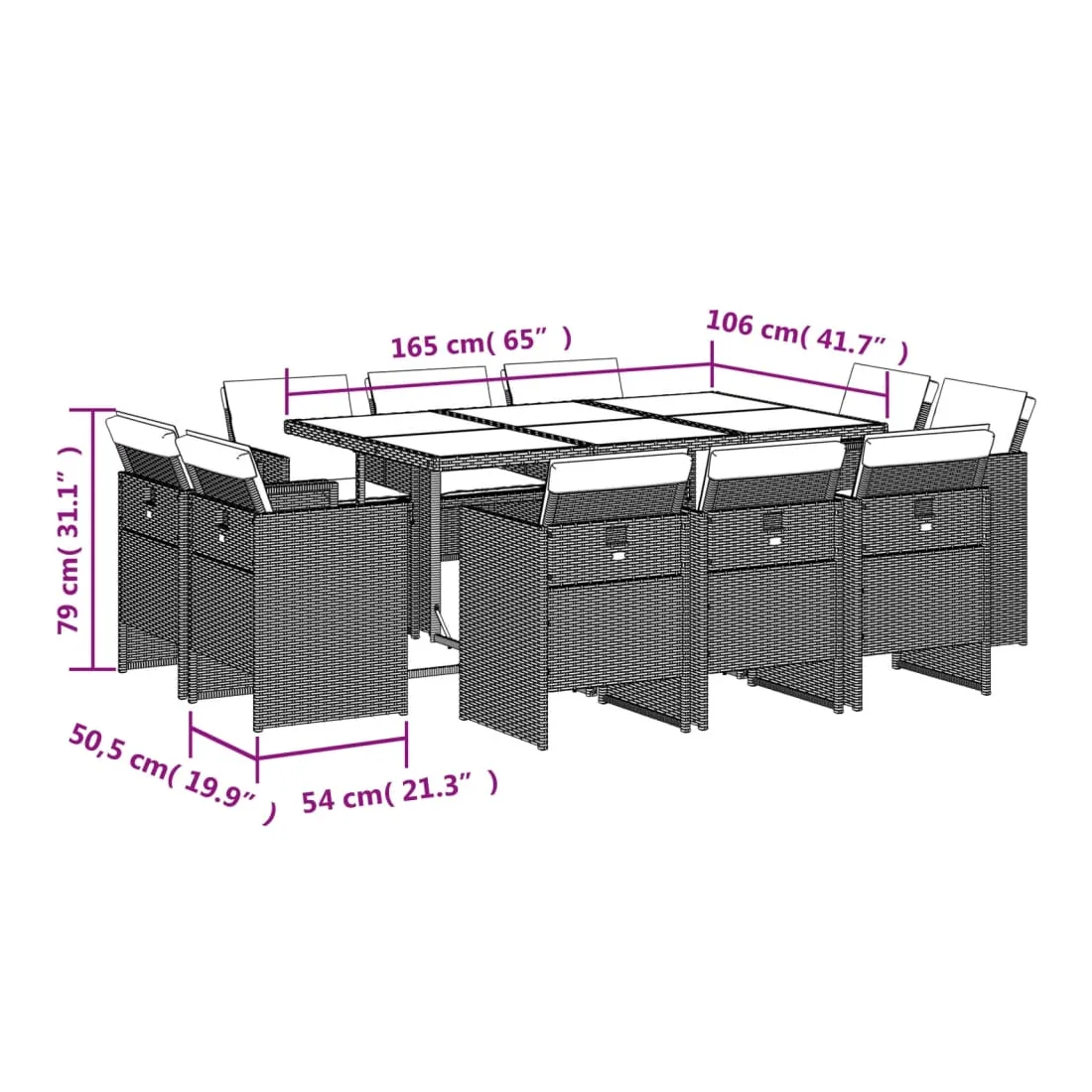 165 cm( 65″ )
106 cm( 41.7″ )
79 cm( 31.1″ )
50,5 cm( 19.9″ )
54 cm( 21.3″ )