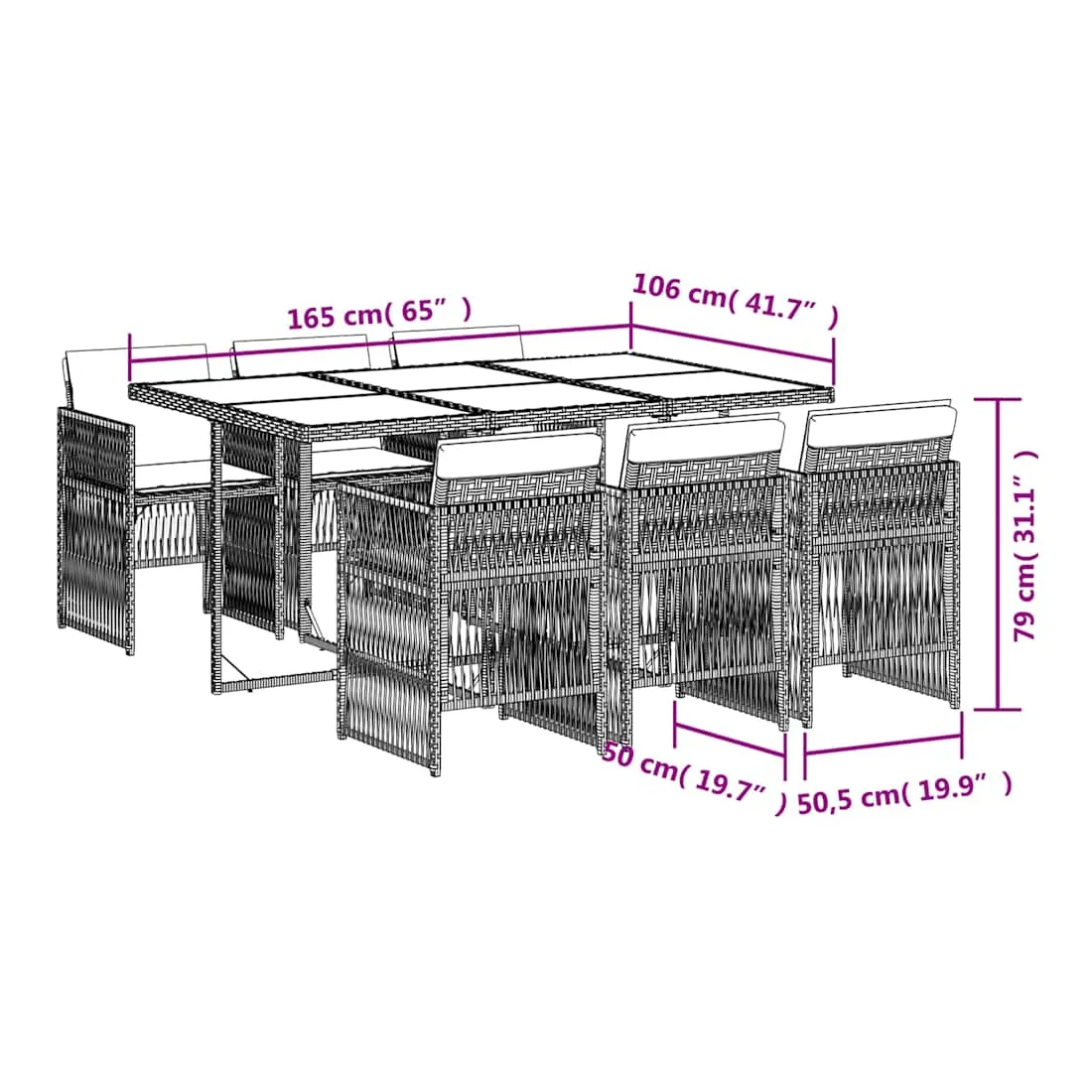 165 cm( 65" )
106 cm( 41.7" )
79 cm( 31.1" )
50 cm( 19.7" )
50,5 cm( 19.9" )