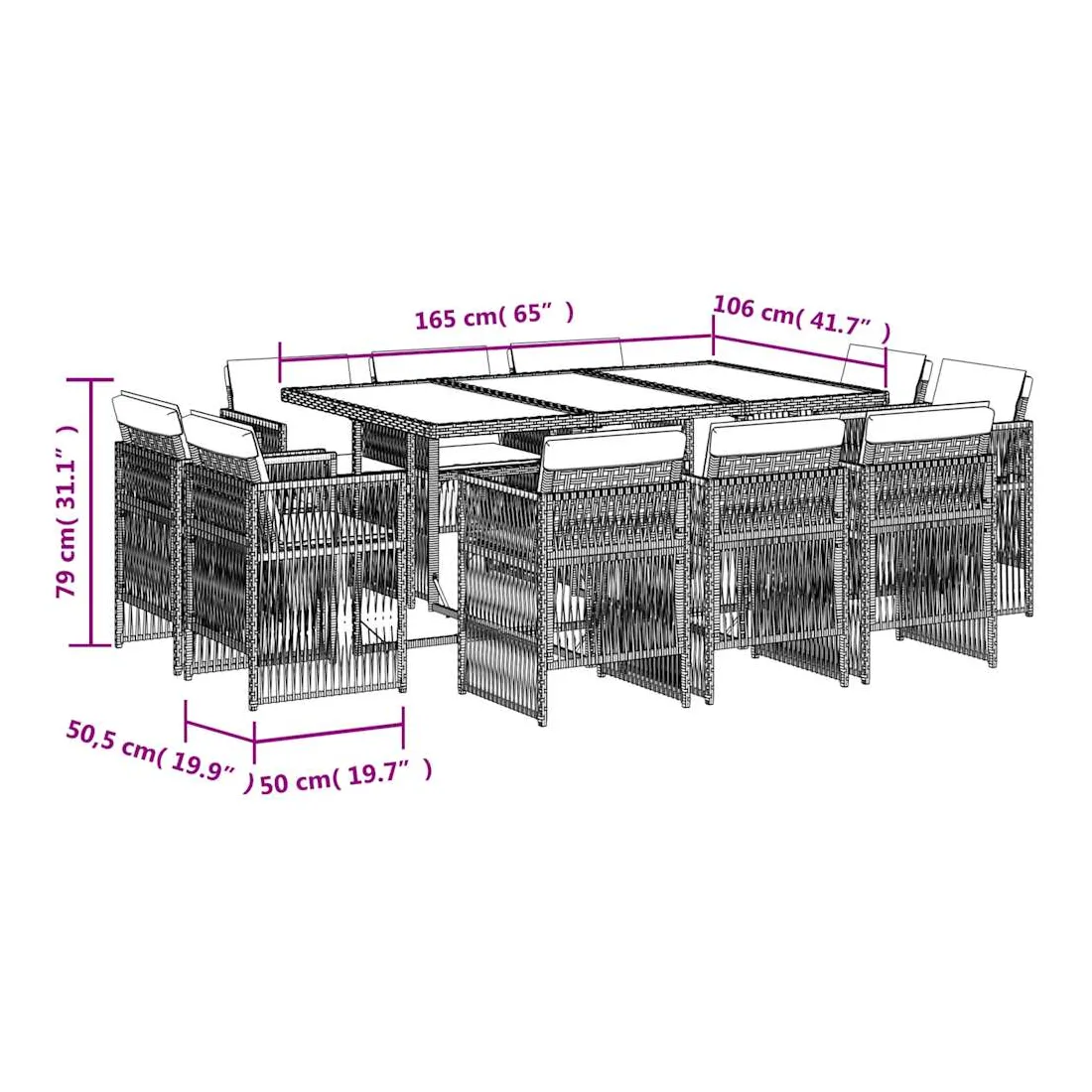 165 cm( 65″ )

106 cm( 41.7″ )

79 cm( 31.1″ )

50,5 cm( 19.9″ )

50 cm( 19.7″ )