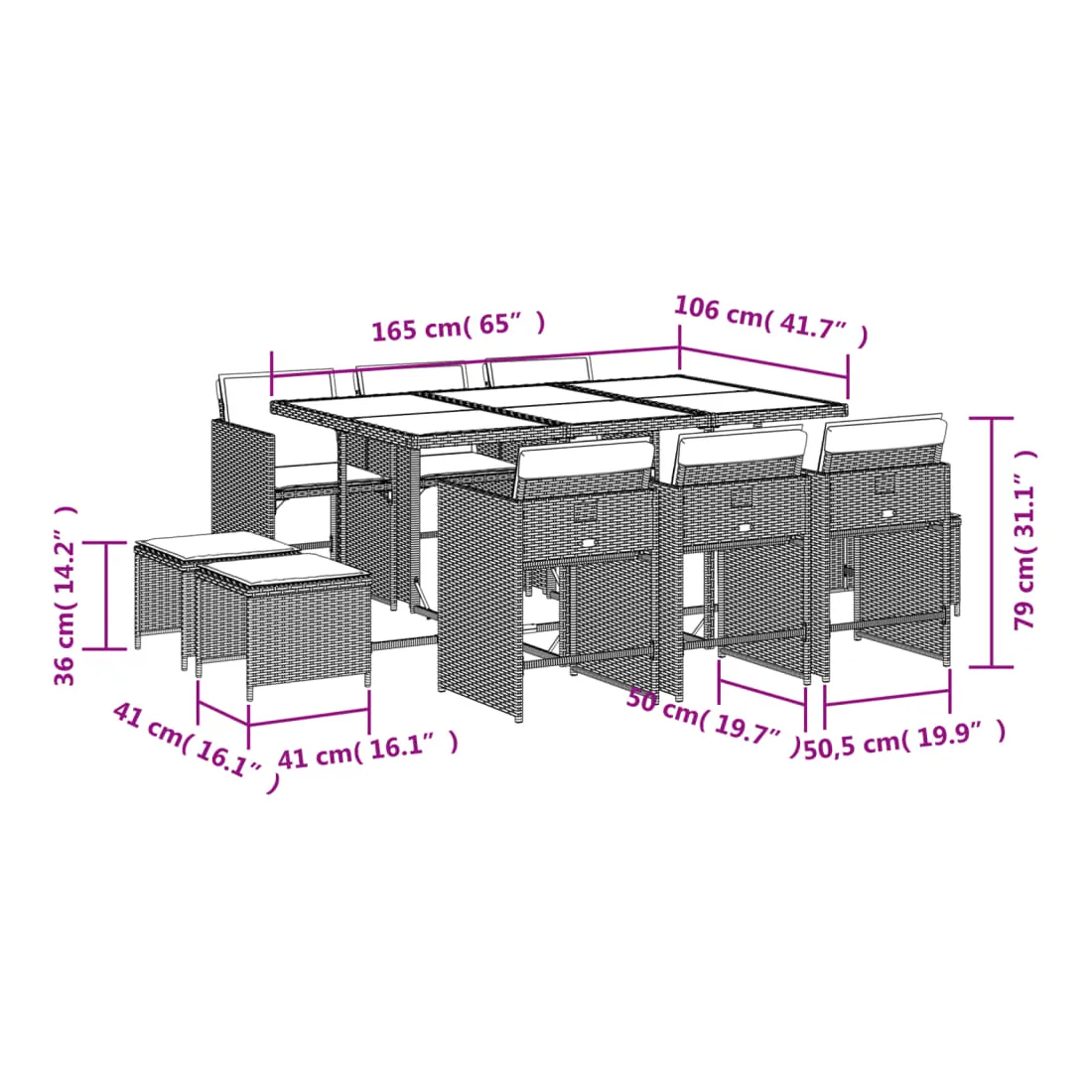 165 cm( 65″ )

106 cm( 41.7″ )

79 cm( 31.1″ )

36 cm( 14.2″ )

41 cm( 16.1″ )

41 cm( 16.1″ )

50 cm( 19.7″ )

50,5 cm( 19.9″ )