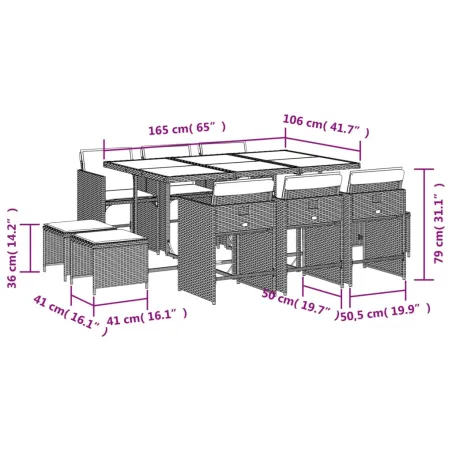 165 cm( 65" )
106 cm( 41.7" )
79 cm( 31.1" )
36 cm( 14.2" )
41 cm( 16.1" )
41 cm( 16.1" )
50 cm( 19.7" )
50,5 cm( 19.9" )