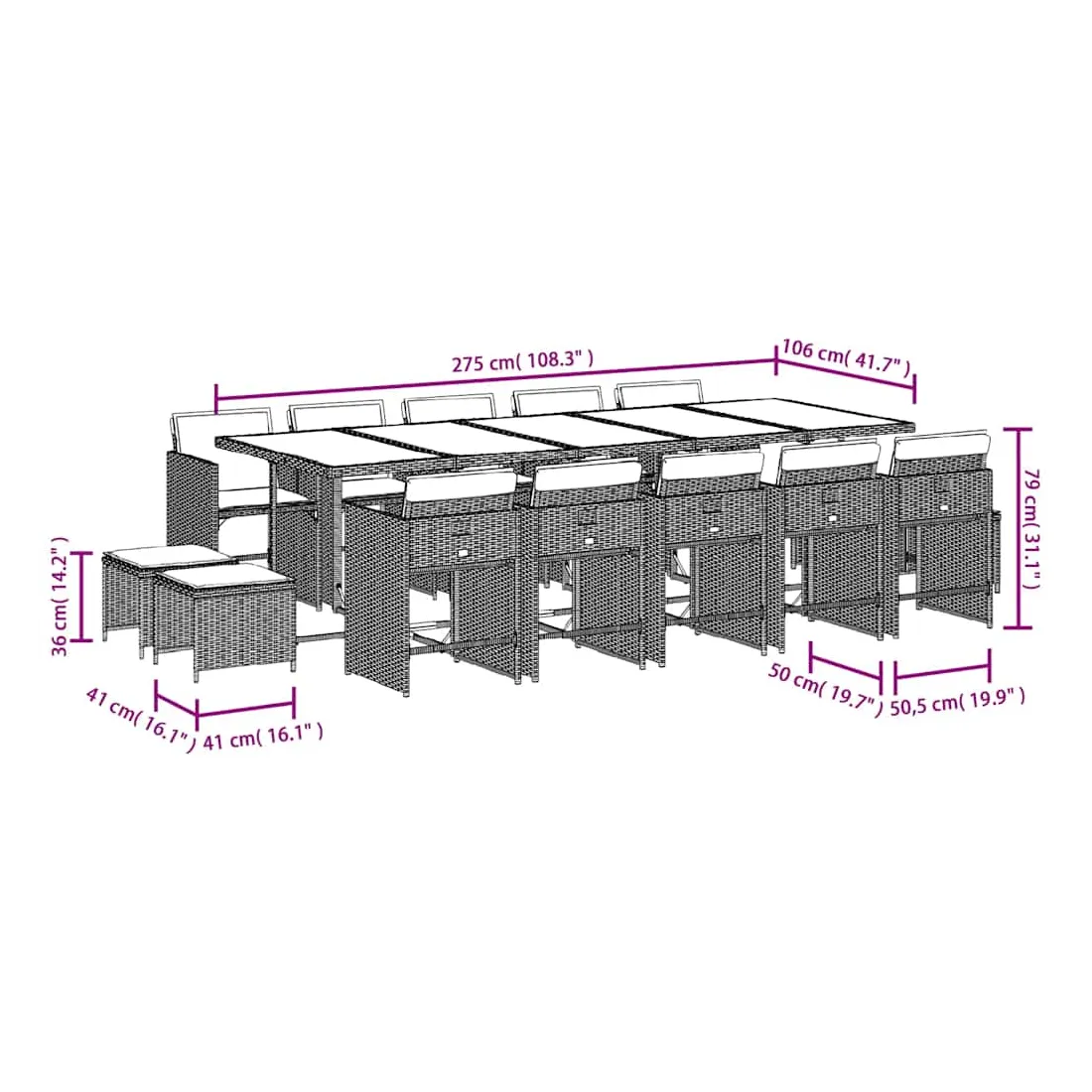 275 cm( 108.3" )
106 cm( 41.7" )
79 cm( 31.1" )
36 cm( 14.2" )
41 cm( 16.1" )
41 cm( 16.1" )
50 cm( 19.7" )
50,5 cm( 19.9" )