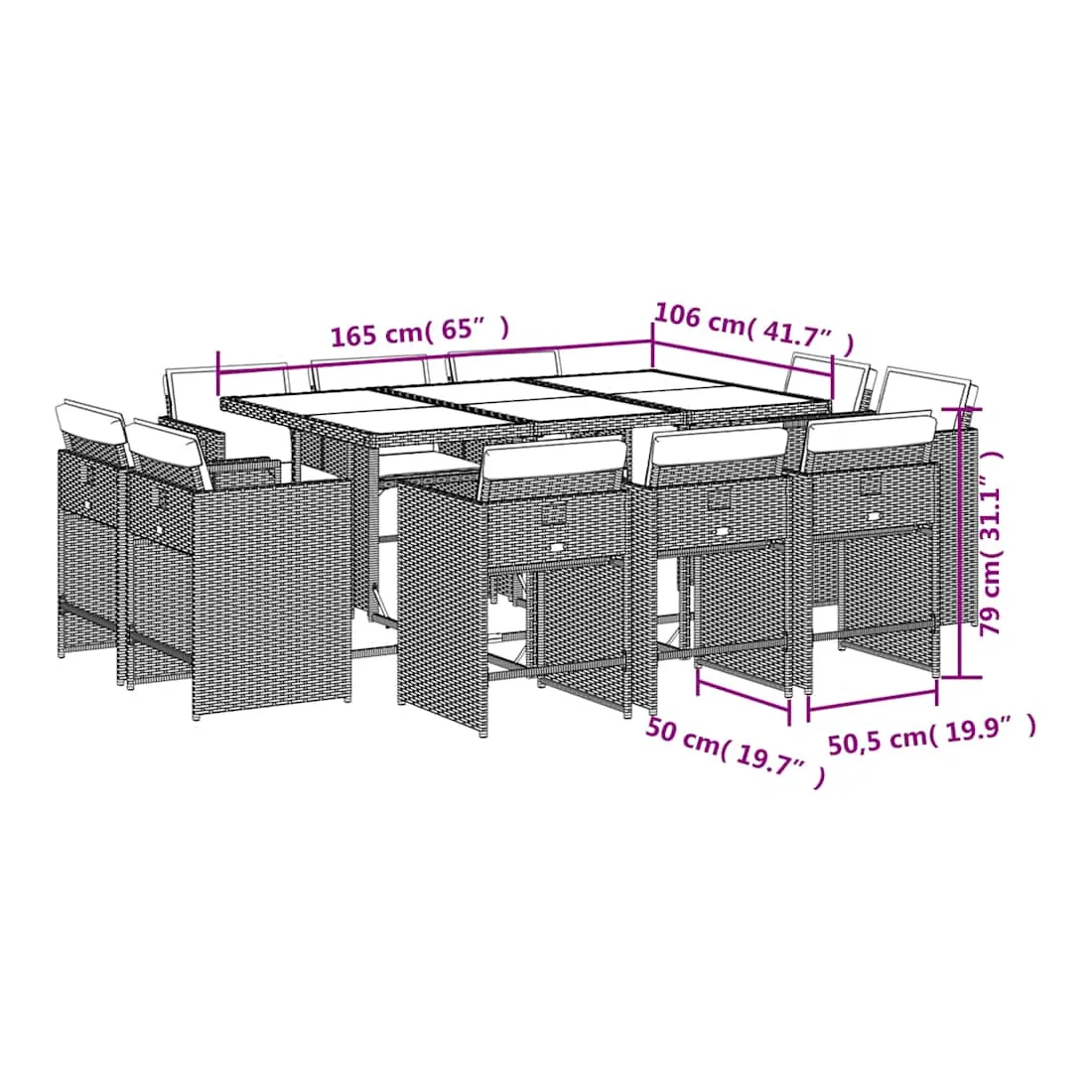 165 cm( 65” )
106 cm( 41.7” )
79 cm( 31.1” )
50 cm( 19.7” )
50,5 cm( 19.9” )