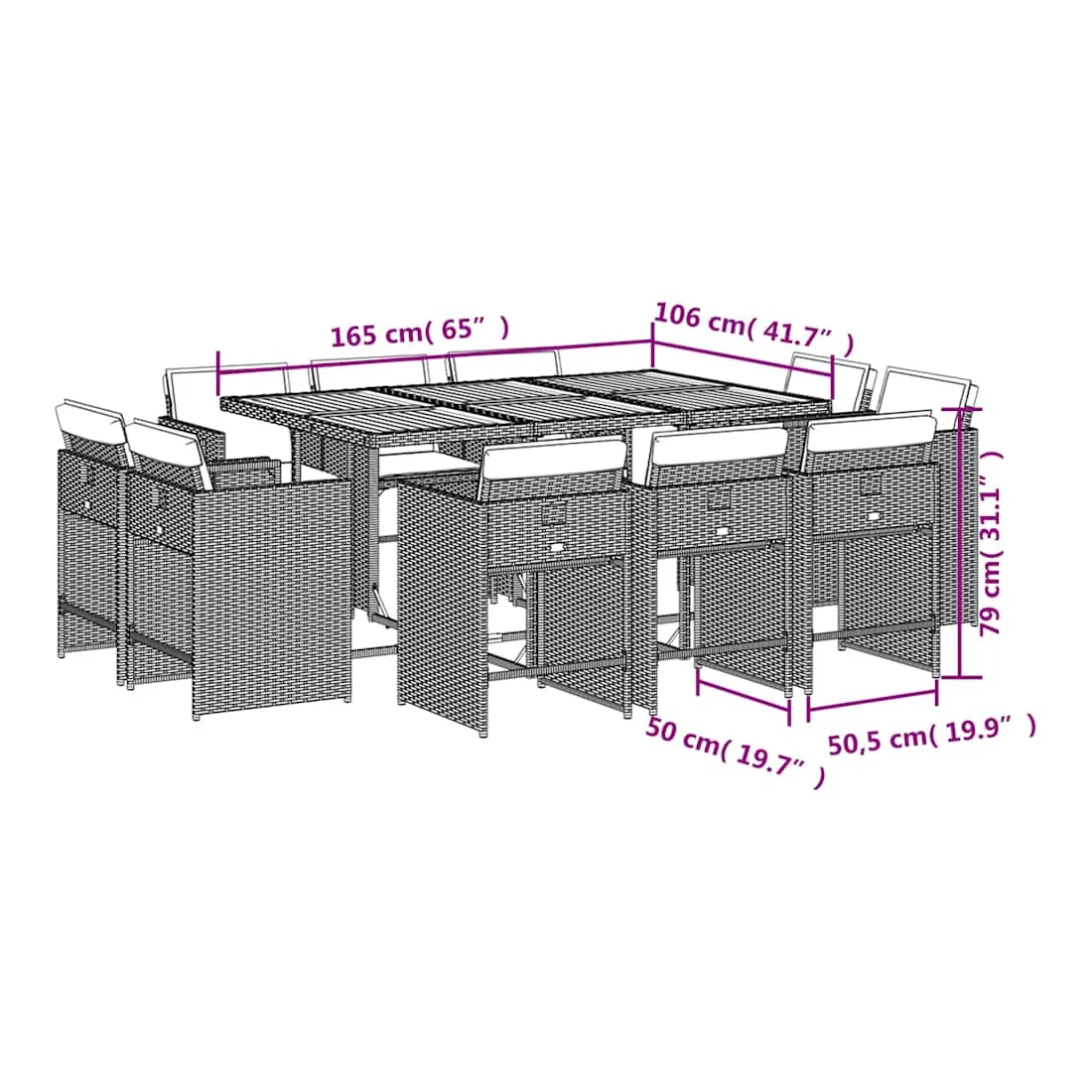 165 cm( 65″ )
106 cm( 41.7″ )
79 cm( 31.1″ )
50 cm( 19.7″ )
50,5 cm( 19.9″ )