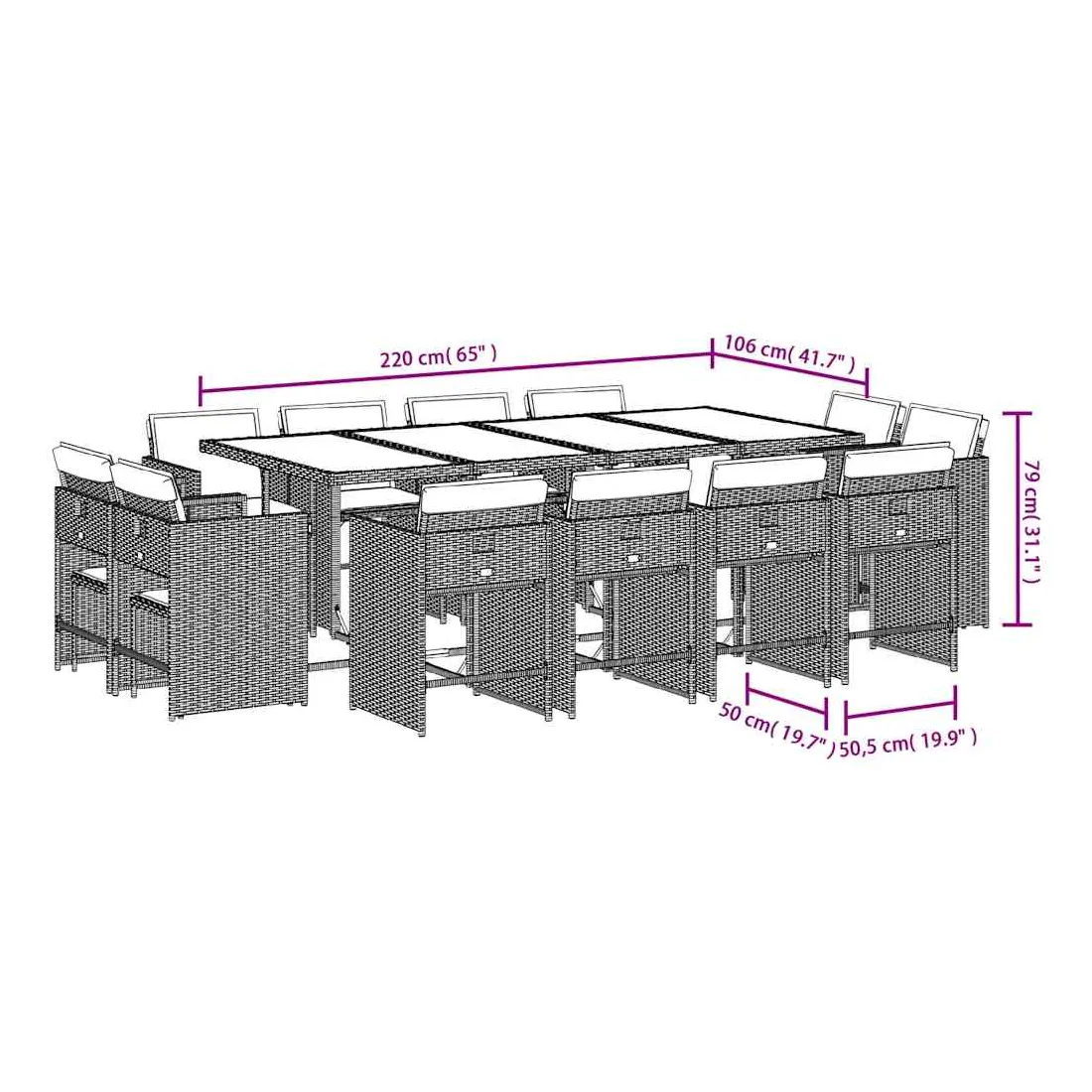 220 cm( 65" )

106 cm( 41.7" )

79 cm( 31.1" )

50 cm( 19.7" )

50,5 cm( 19.9" )