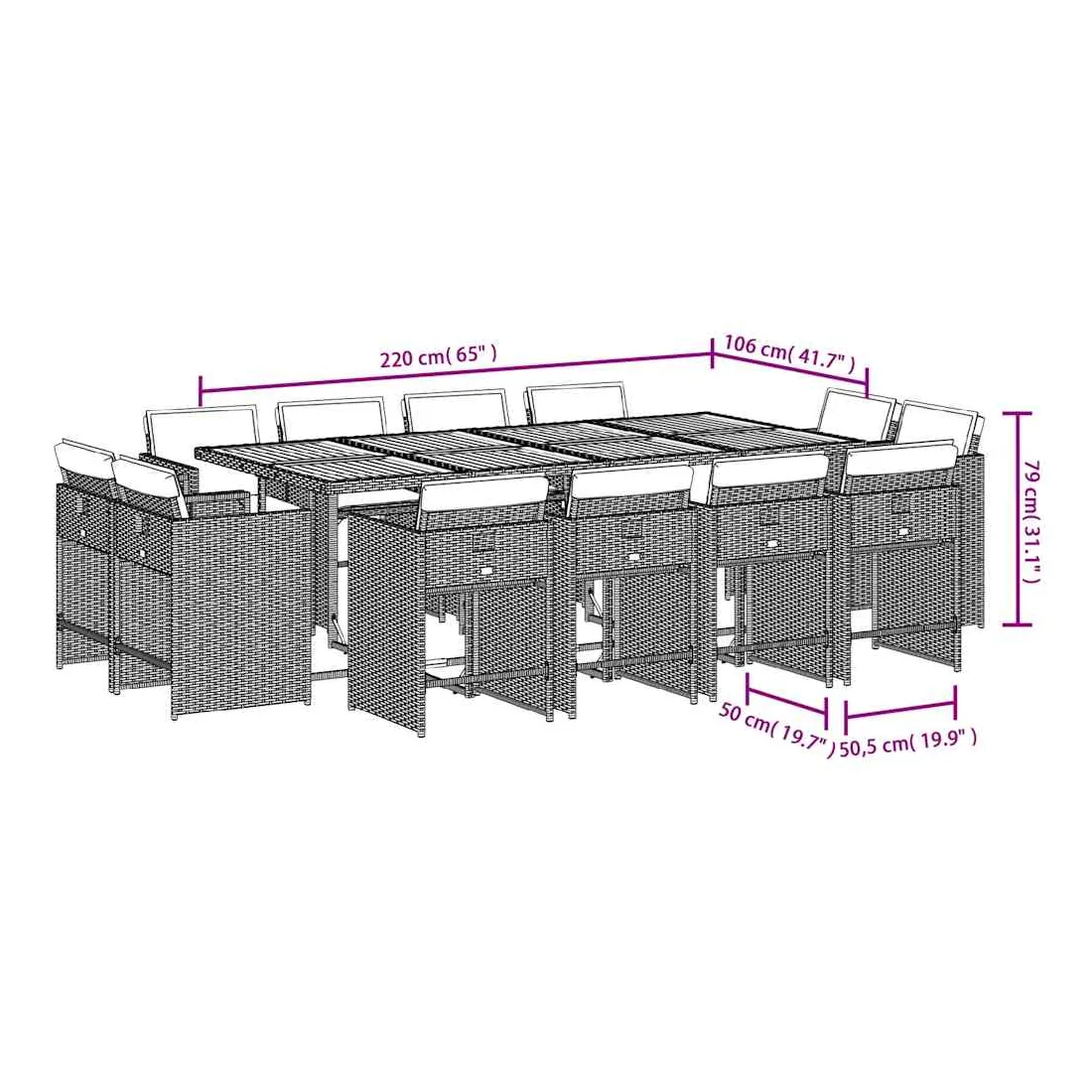 220 cm( 65" )
106 cm( 41.7" )
79 cm( 31.1" )
50 cm( 19.7" )
50,5 cm( 19.9" )