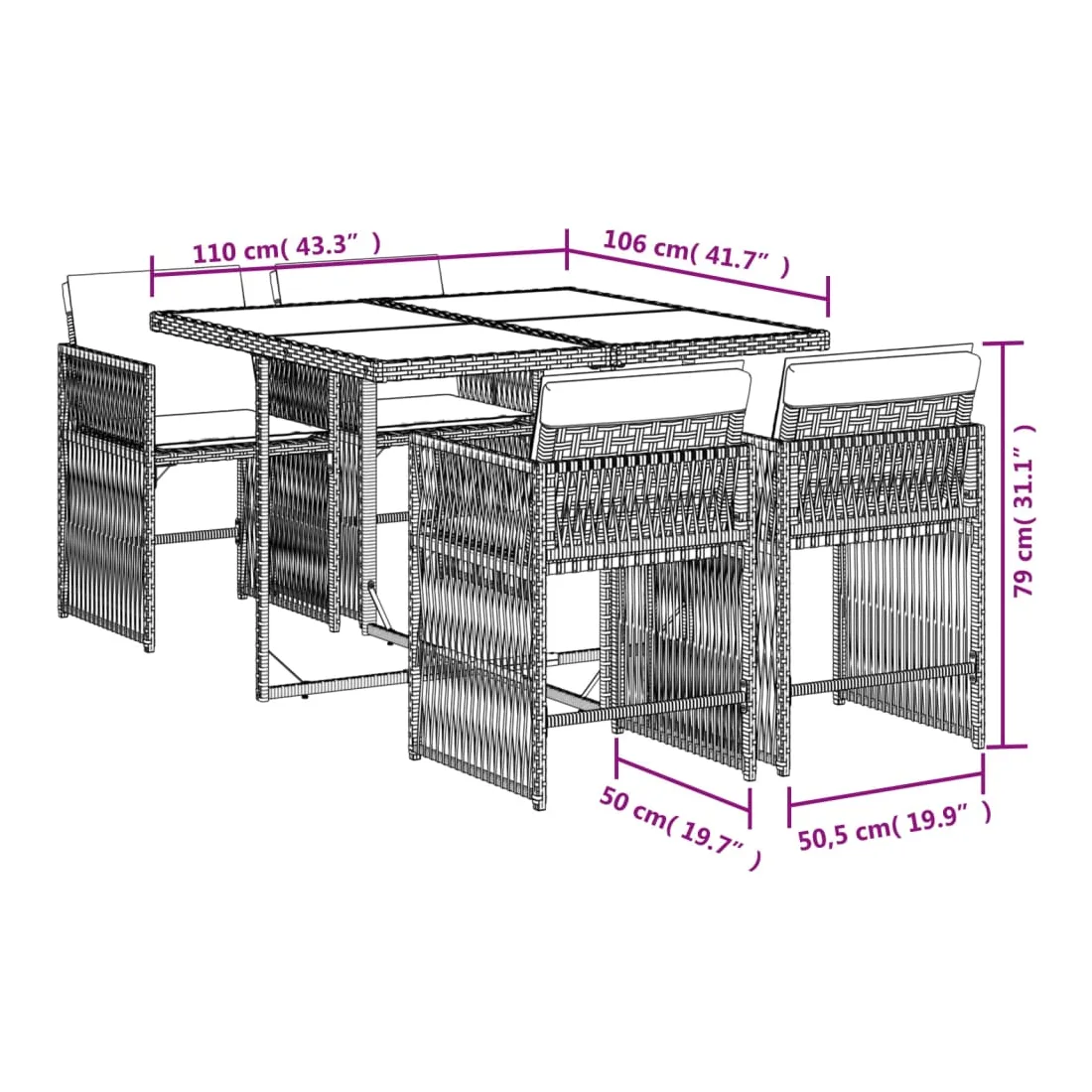 110 cm( 43.3″ )

106 cm( 41.7″ )

79 cm( 31.1″ )

50 cm( 19.7″ )

50,5 cm( 19.9″ )