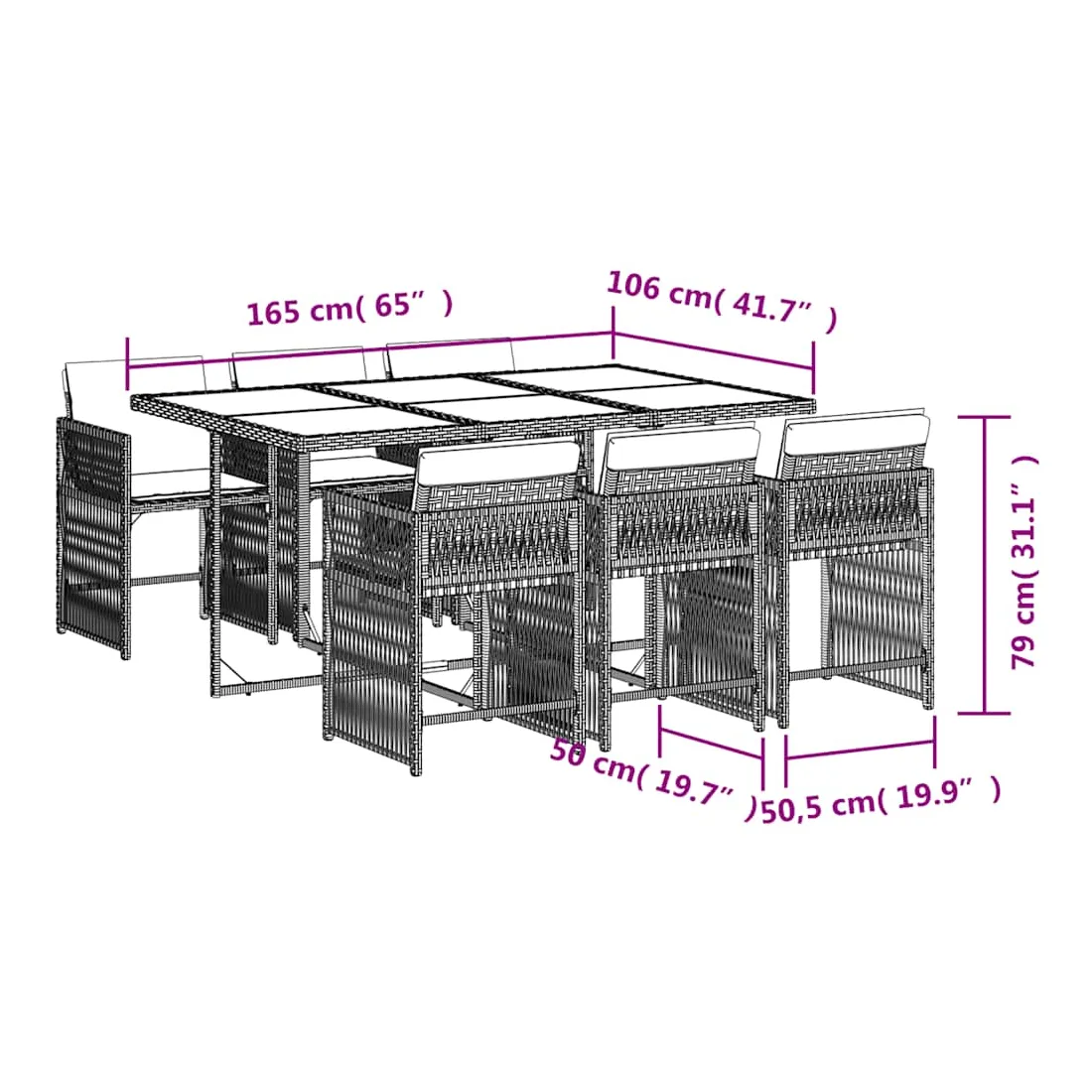 165 cm( 65″ )

106 cm( 41.7″ )

79 cm( 31.1″ )

50 cm( 19.7″ )

50,5 cm( 19.9″ )