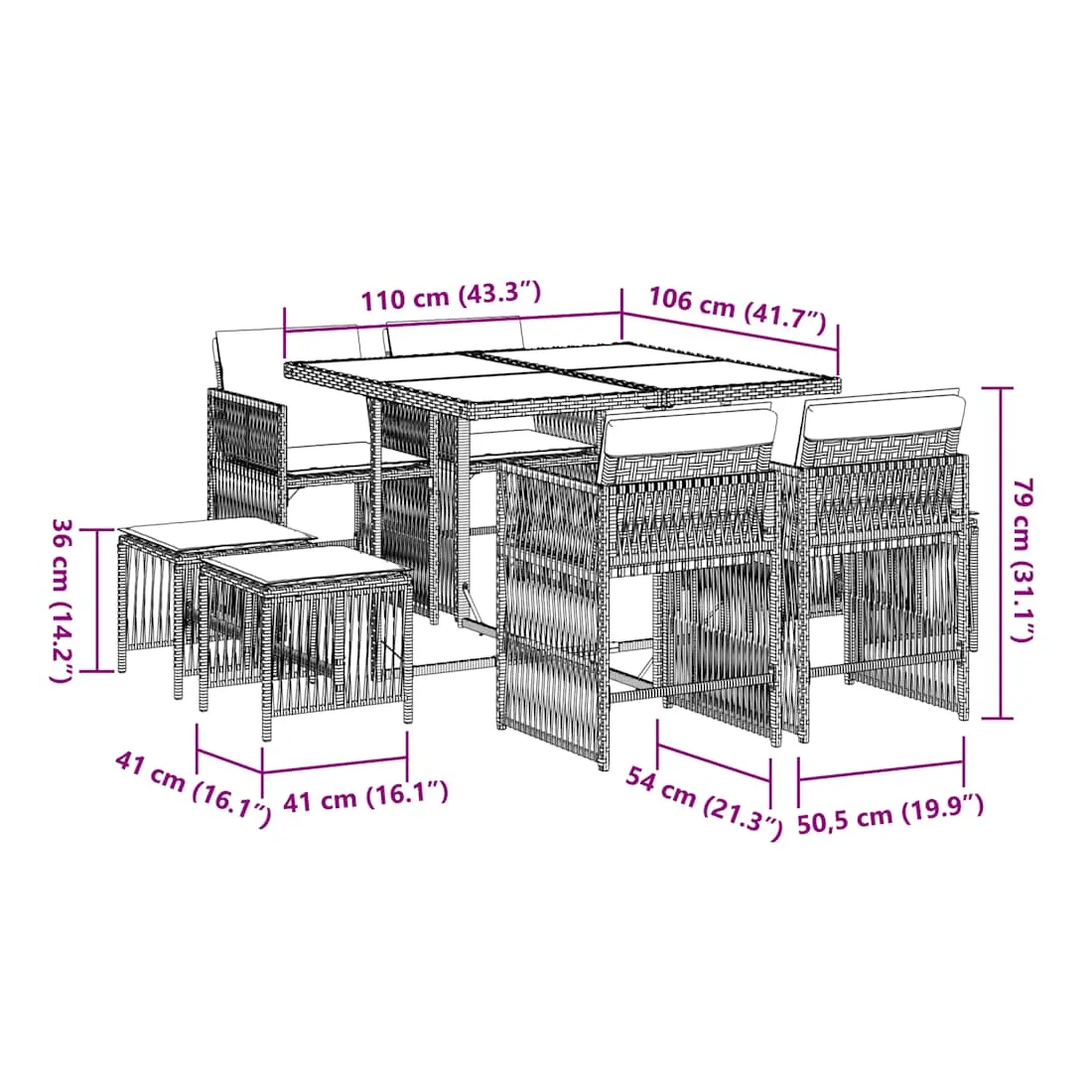 110 cm (43.3″)
106 cm (41.7″)
79 cm (31.1″)
36 cm (14.2″)
41 cm (16.1″)
41 cm (16.1″)
54 cm (21.3″)
50,5 cm (19.9″)