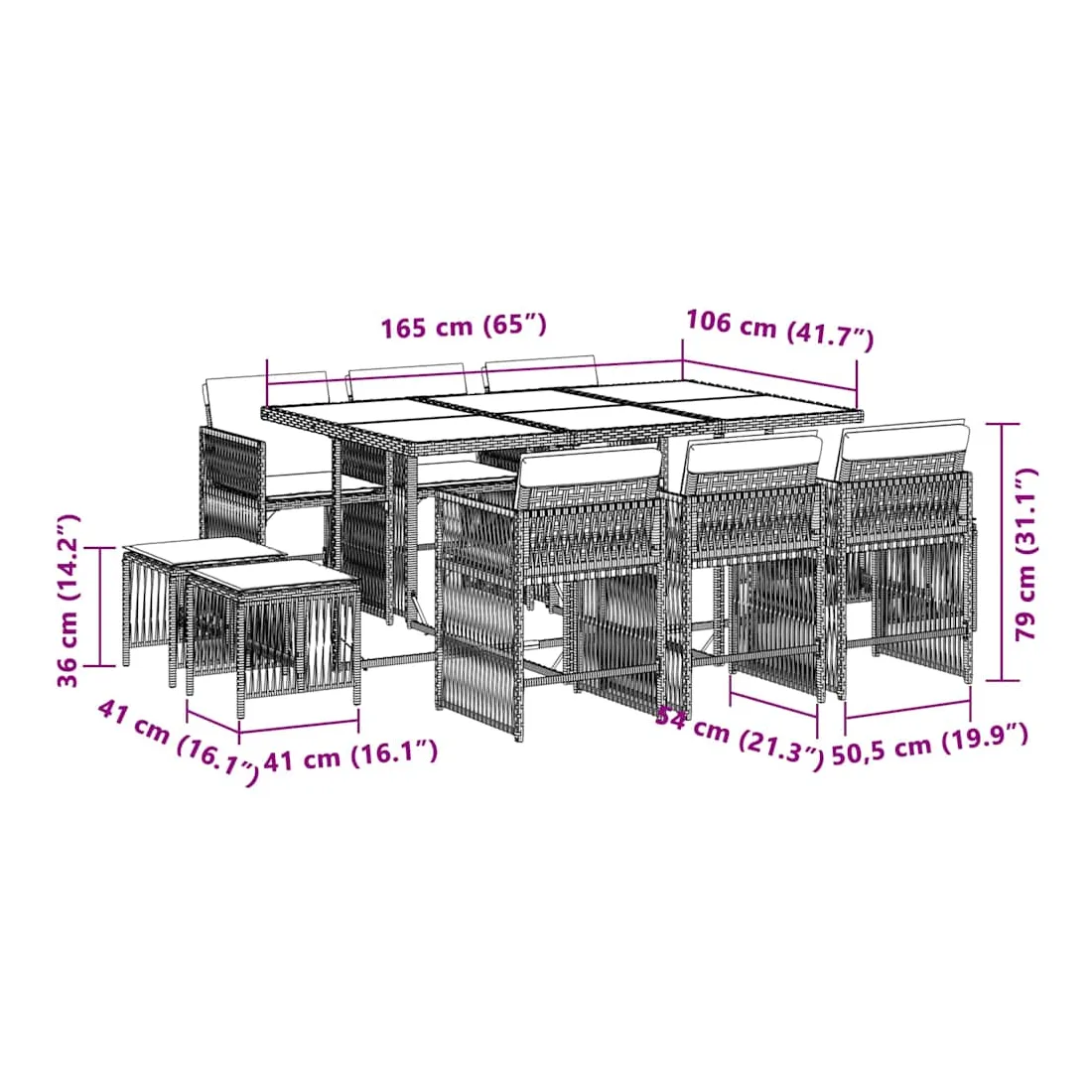 165 cm (65″)
106 cm (41.7″)
79 cm (31.1″)
36 cm (14.2″)
41 cm (16.1″)
41 cm (16.1″)
54 cm (21.3″)
50,5 cm (19.9″)