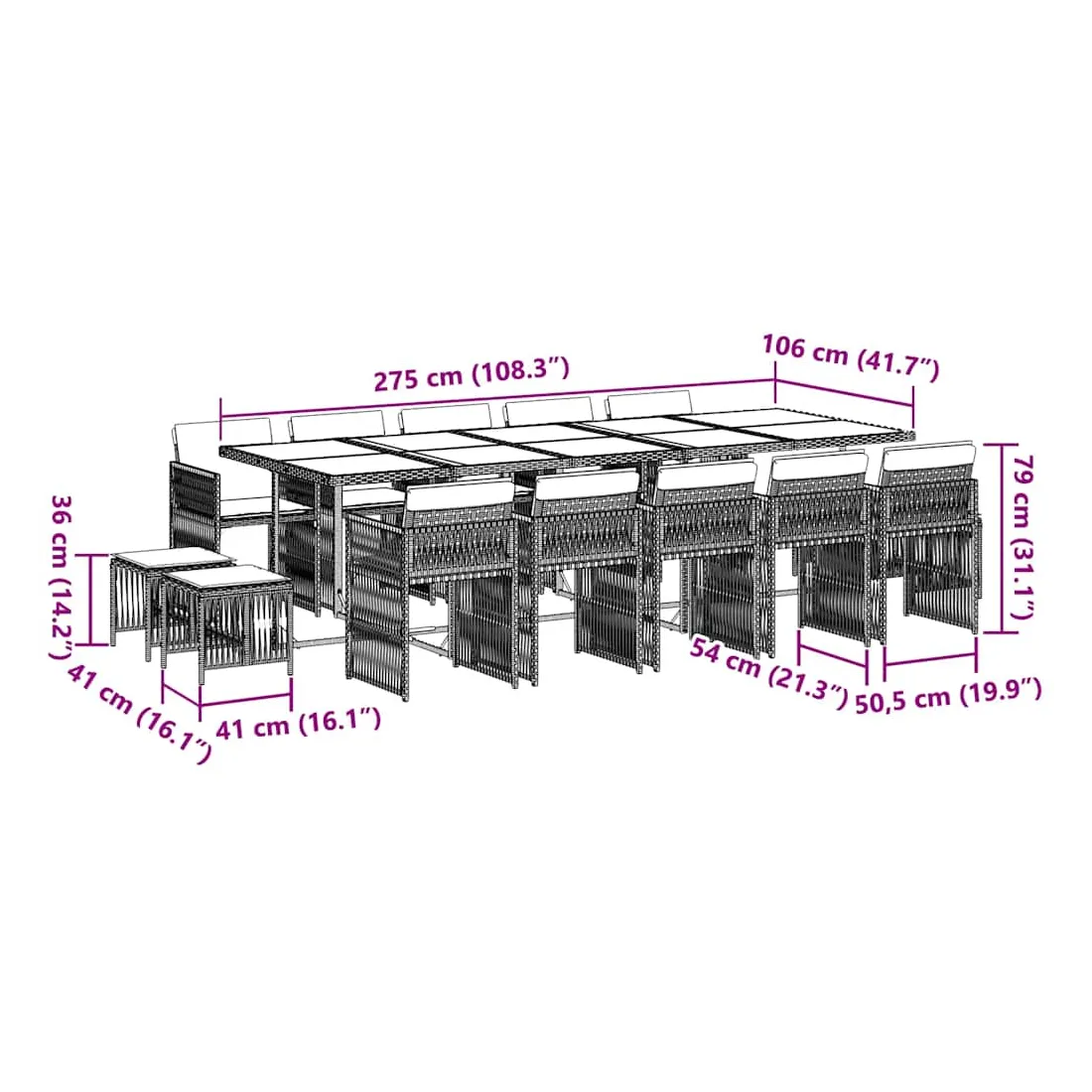 275 cm (108.3″)
106 cm (41.7″)
79 cm (31.1″)
36 cm (14.2″)
41 cm (16.1″)
41 cm (16.1″)
54 cm (21.3″)
50,5 cm (19.9″)