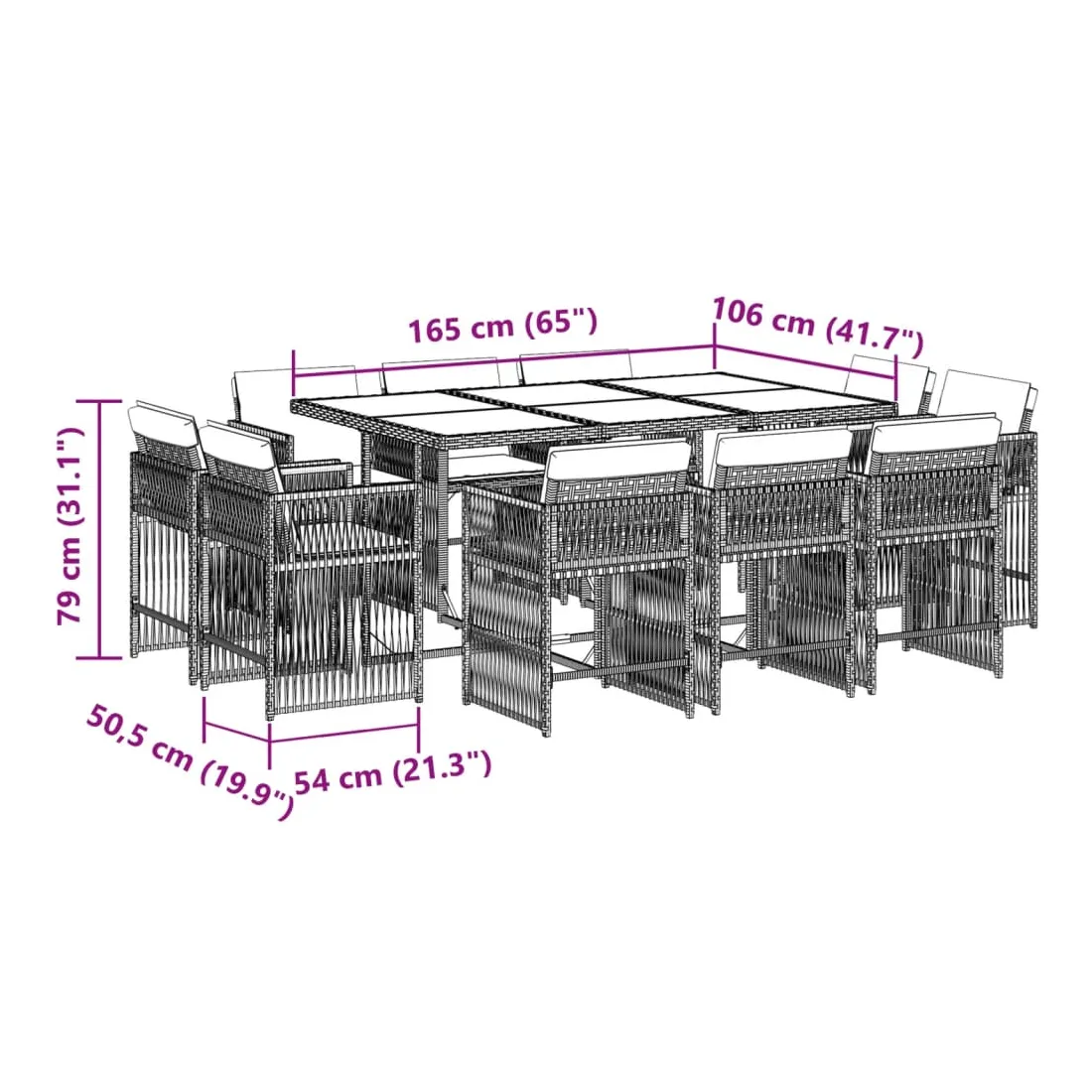 165 cm (65")

106 cm (41.7")

79 cm (31.1")

50,5 cm (19.9")

54 cm (21.3")