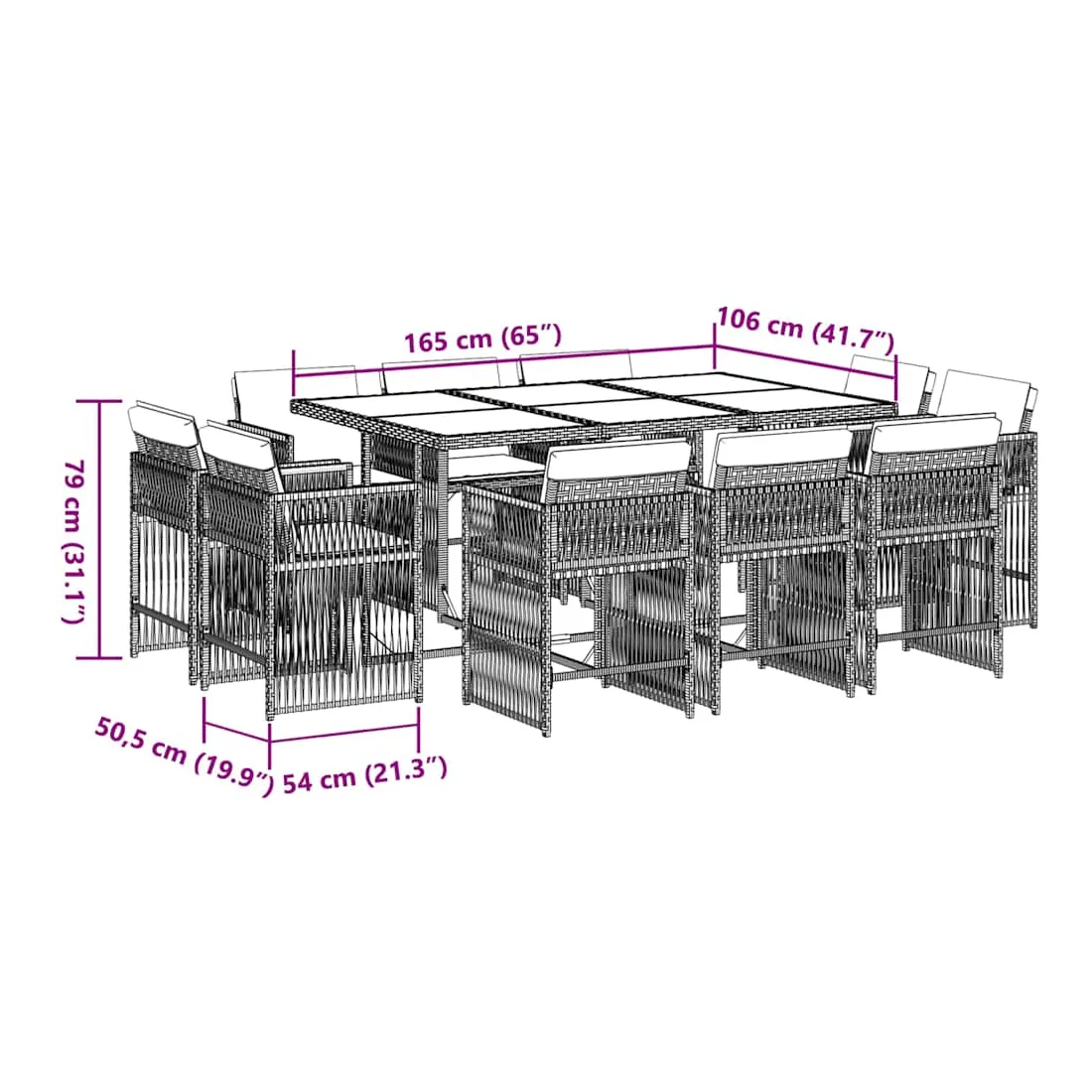 165 cm (65″)
106 cm (41.7″)
79 cm (31.1″)
50,5 cm (19.9″)
54 cm (21.3″)