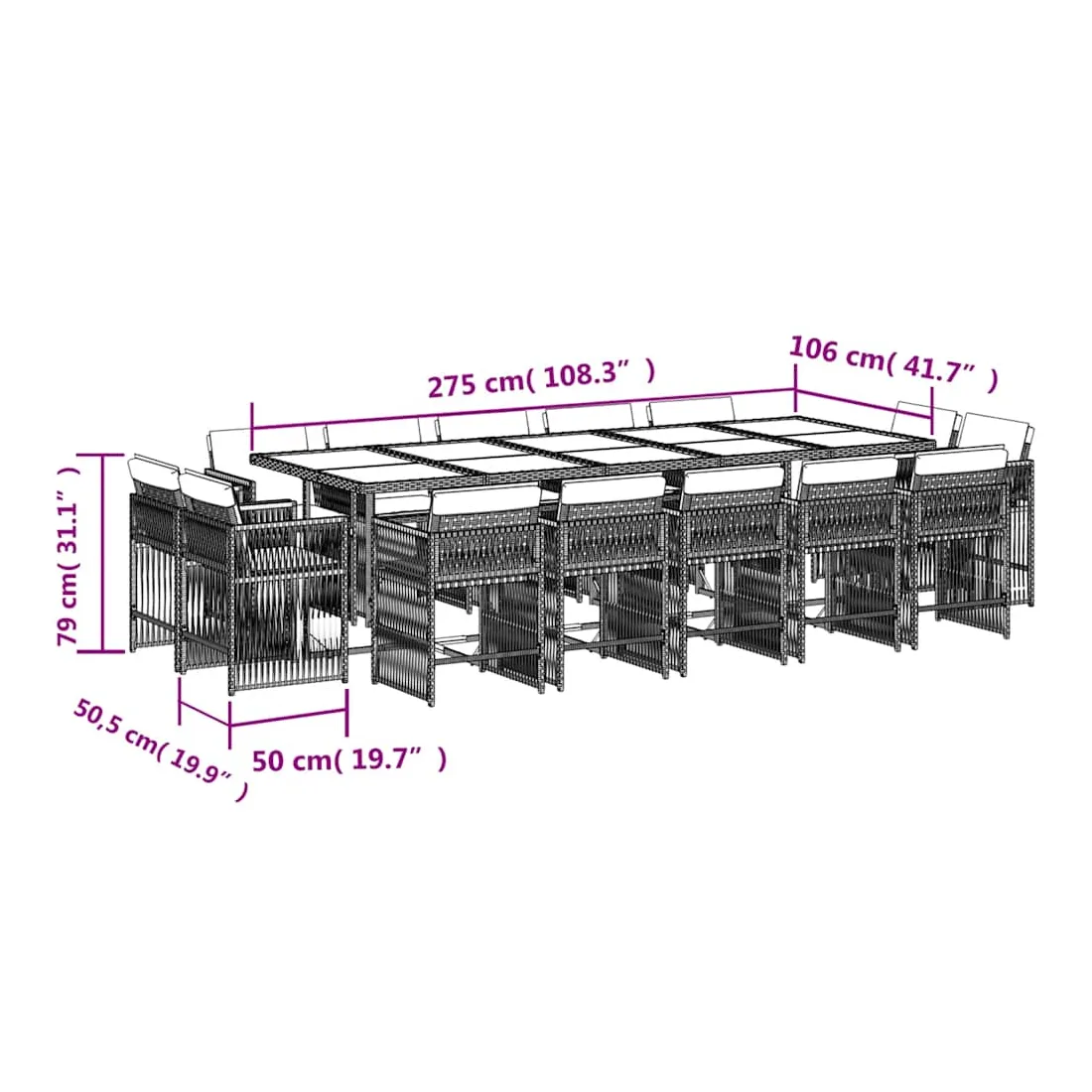 275 cm( 108.3” )

106 cm( 41.7” )

79 cm( 31.1” )

50,5 cm( 19.9” )

50 cm( 19.7” )