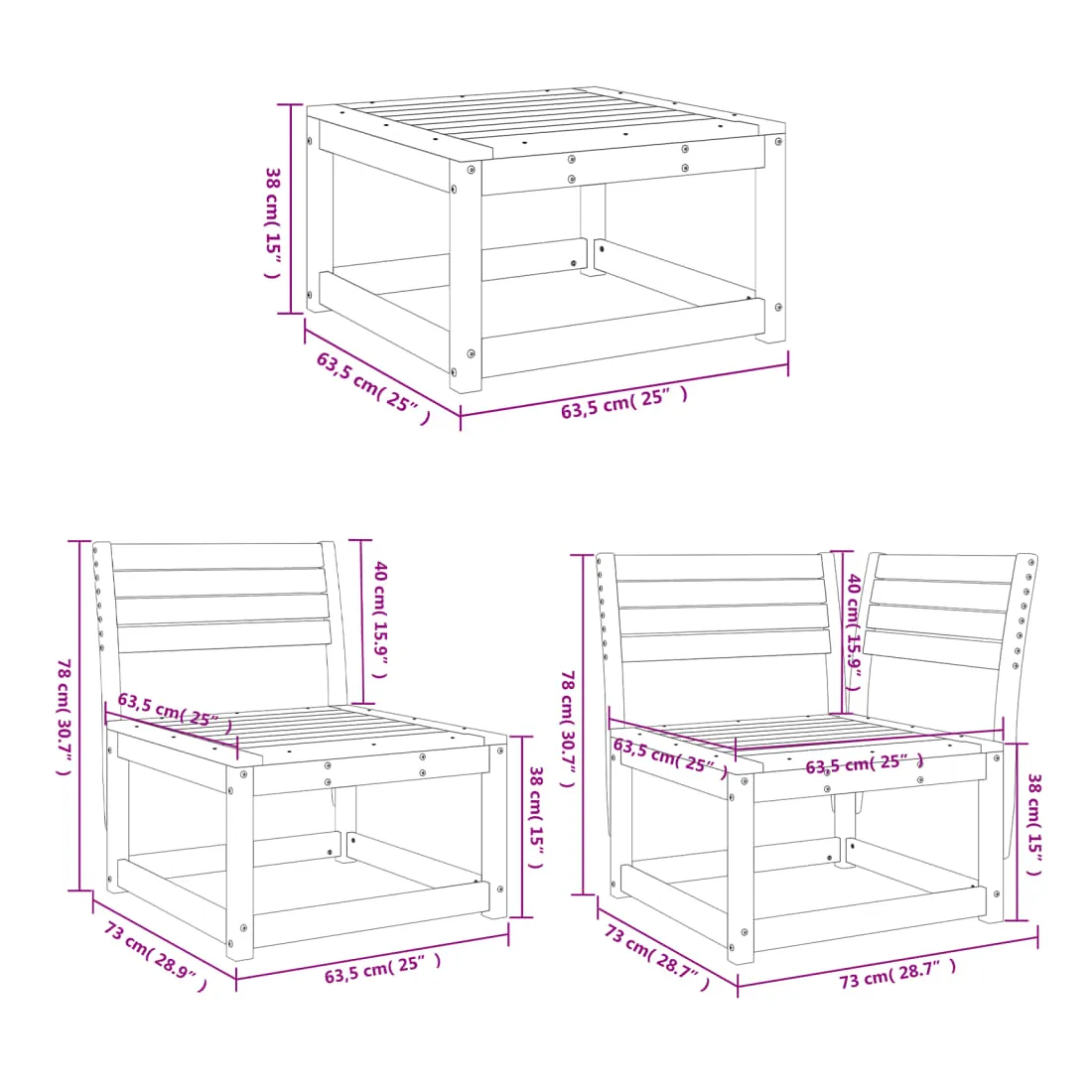 38 cm( 15" )
63,5 cm( 25" )
63,5 cm( 25" )

78 cm( 30.7" )
40 cm( 15.9" )
63,5 cm( 25" )
38 cm( 15" )
73 cm( 28.9" )
63,5 cm( 25" )

78 cm( 30.7" )
40 cm( 15.9" )
63,5 cm( 25" )
63,5 cm( 25" )
38 cm( 15" )
73 cm( 28.7" )
73 cm( 28.7" )