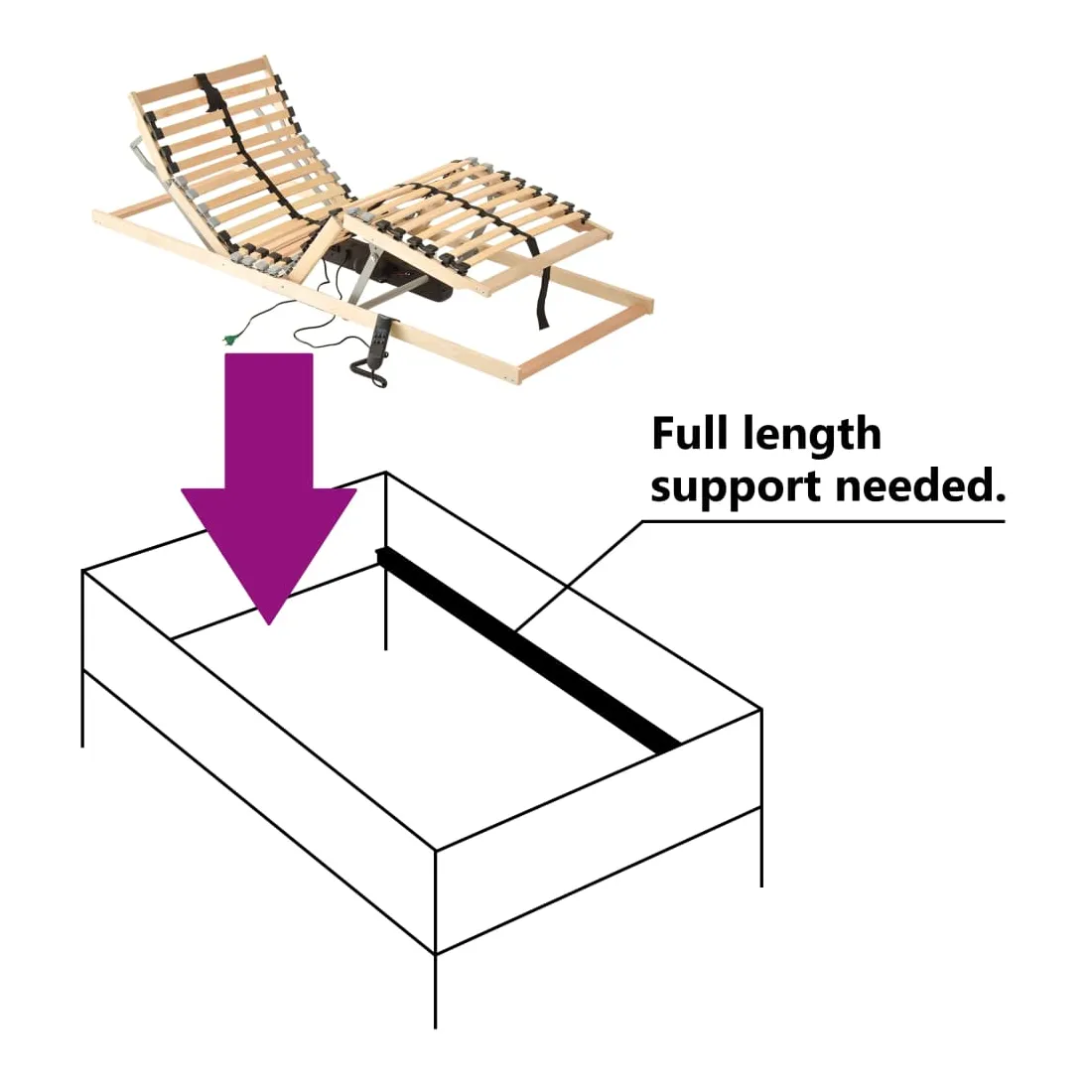 Full length
support needed.