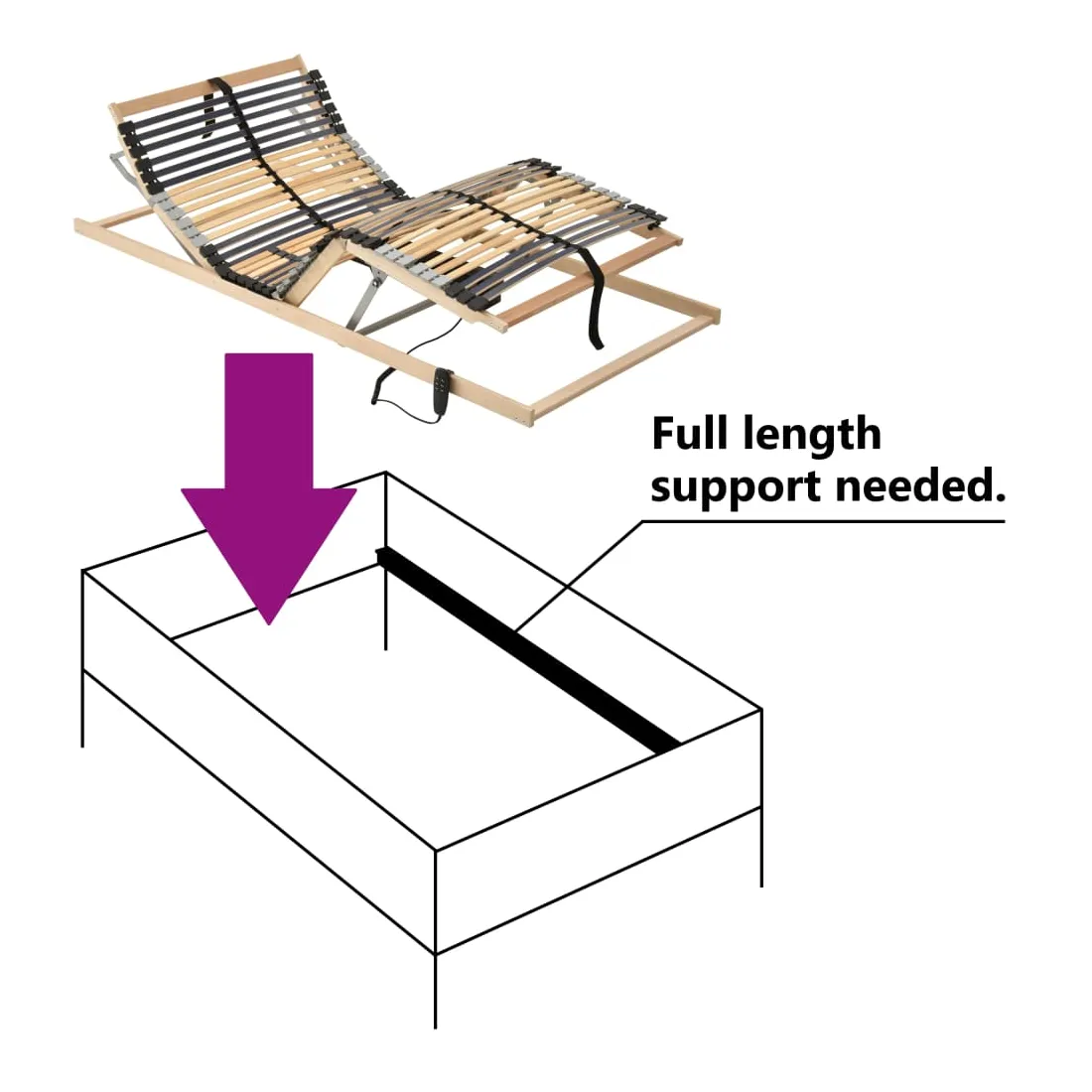 Full length support needed.