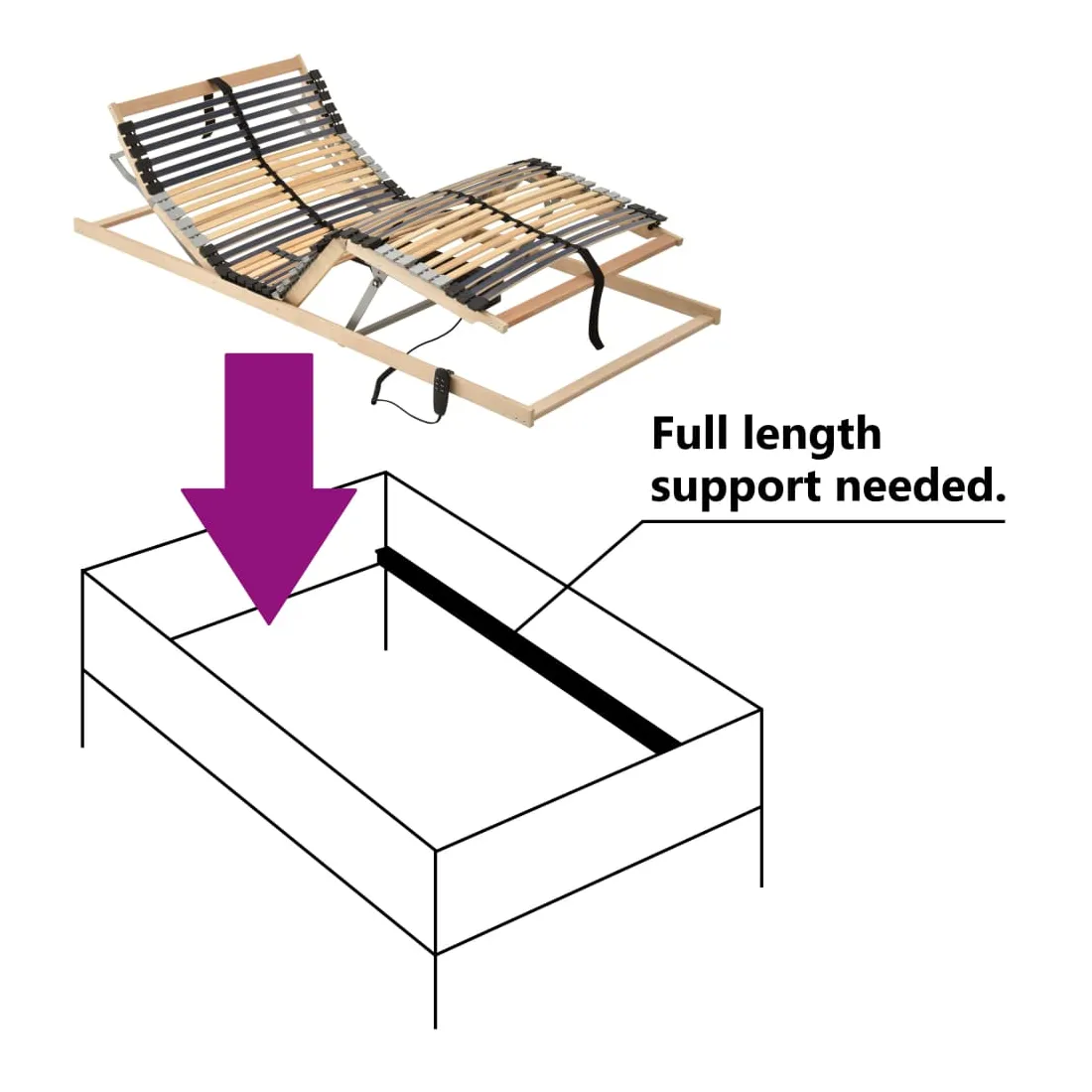 Full length support needed.