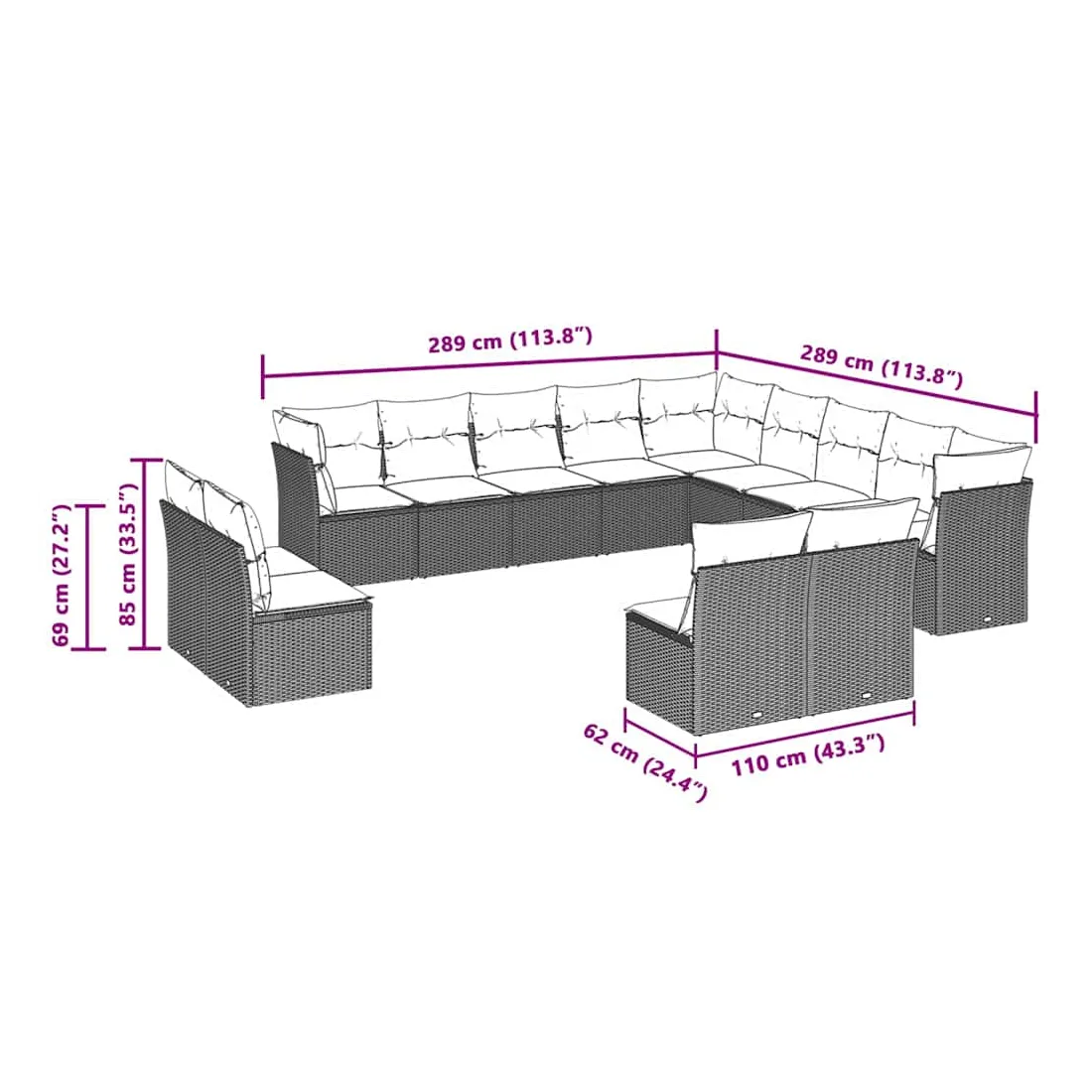 289 cm (113.8")

289 cm (113.8")

69 cm (27.2")

85 cm (33.5")

62 cm (24.4")

110 cm (43.3")