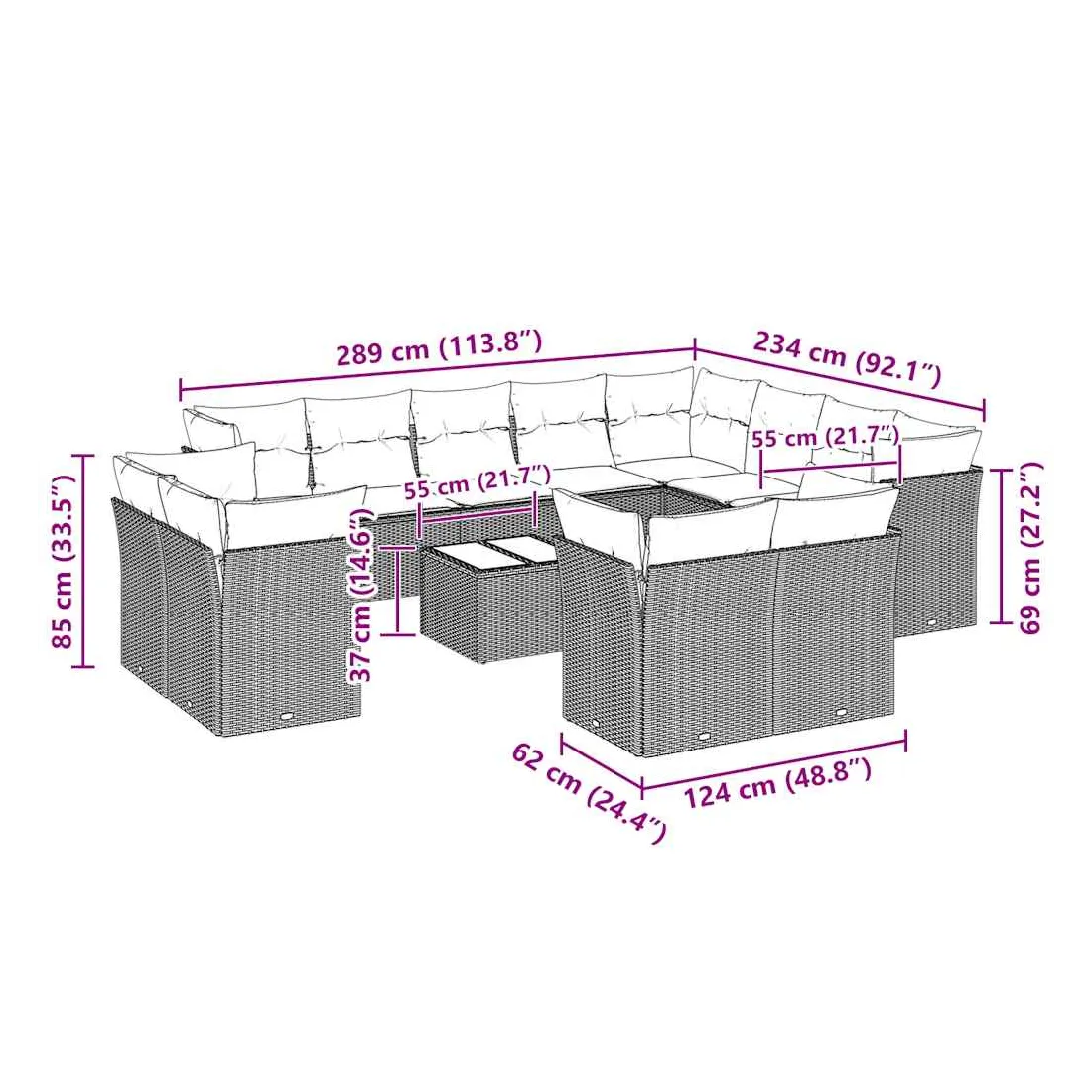 289 cm (113.8")
234 cm (92.1")
55 cm (21.7")
55 cm (21.7")
85 cm (33.5")
37 cm (14.6")
69 cm (27.2")
62 cm (24.4")
124 cm (48.8")