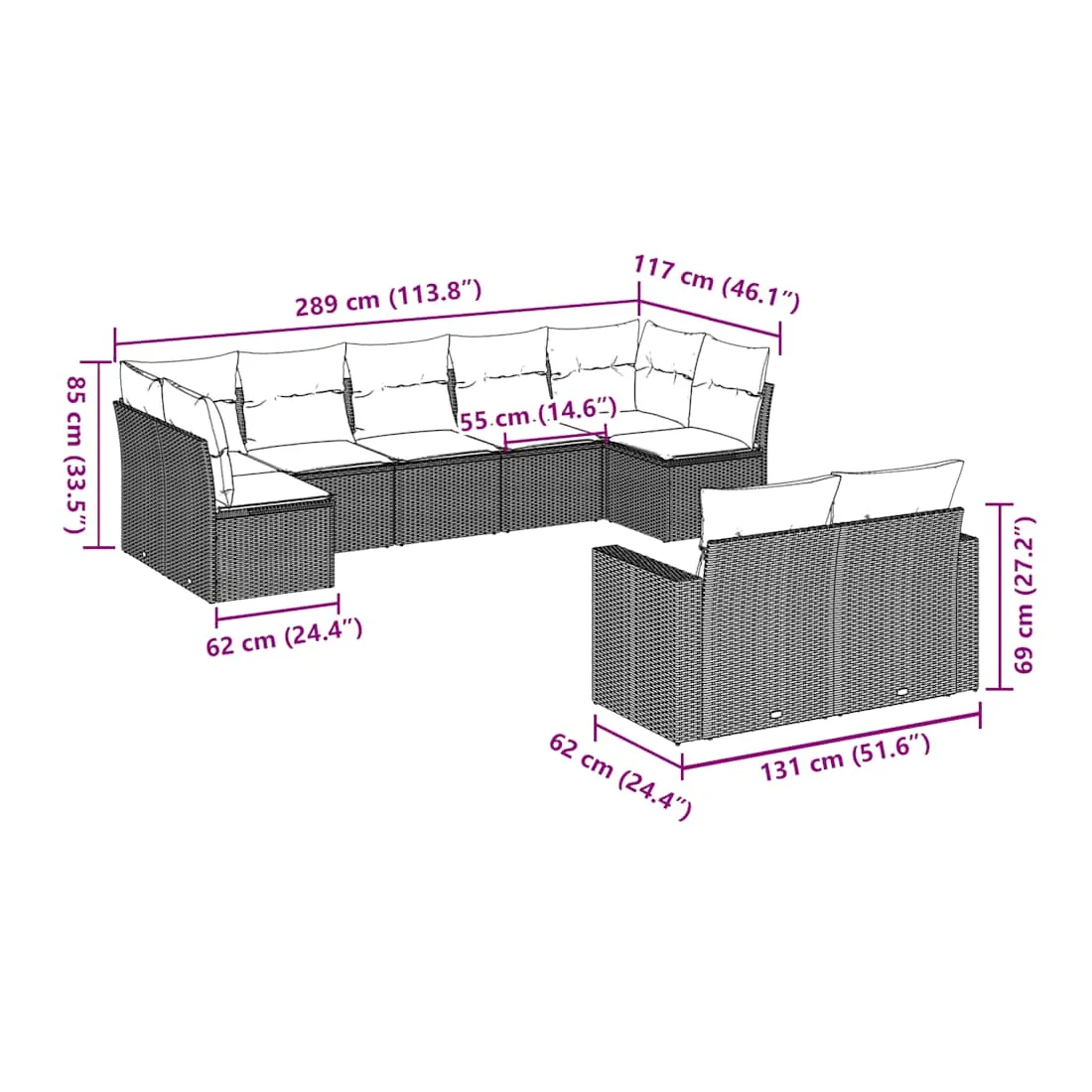 289 cm (113.8″)
117 cm (46.1″)
85 cm (33.5″)
55 cm (14.6″)
62 cm (24.4″)
69 cm (27.2″)
62 cm (24.4″)
131 cm (51.6″)