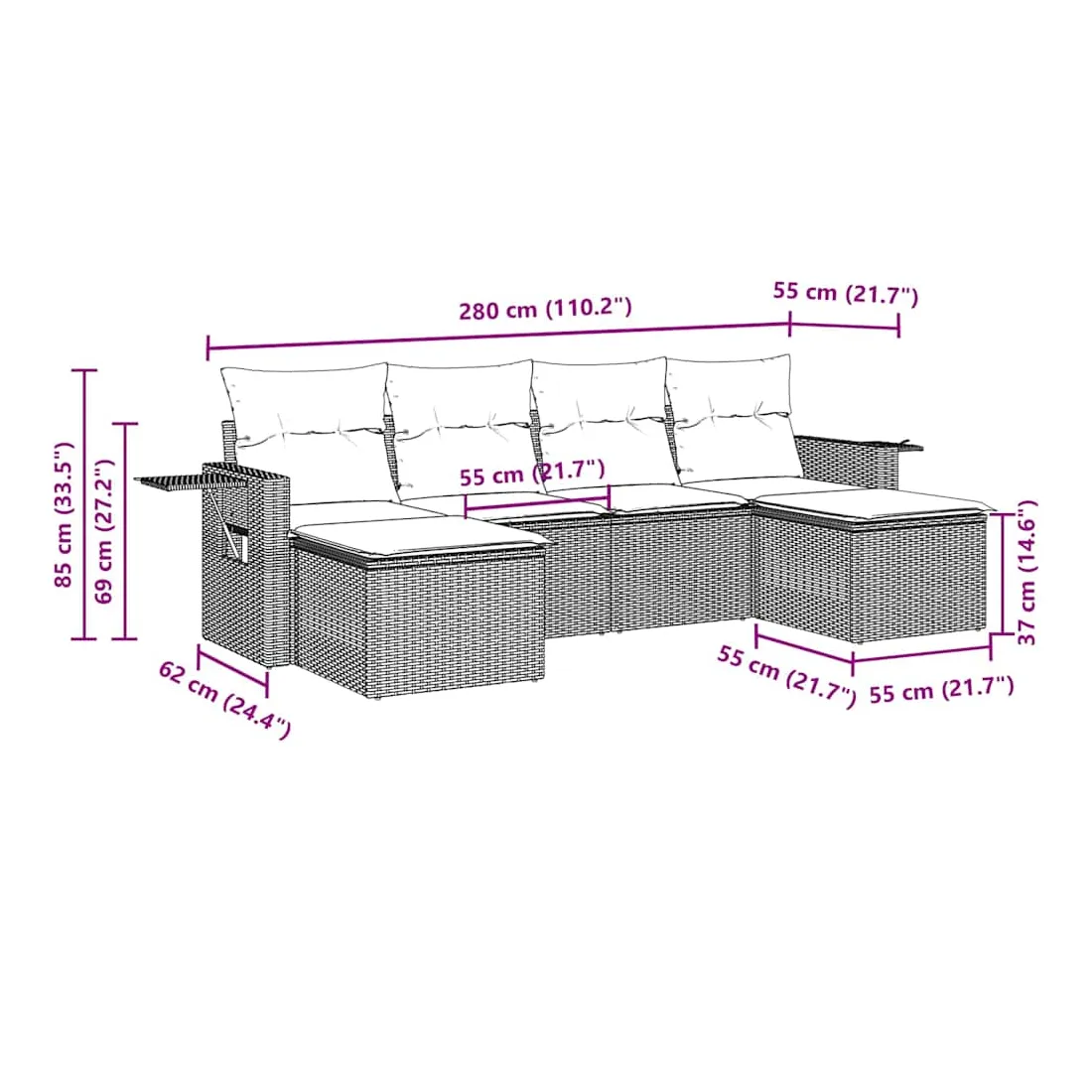 280 cm (110.2")
55 cm (21.7")
85 cm (33.5")
69 cm (27.2")
55 cm (21.7")
37 cm (14.6")
62 cm (24.4")
55 cm (21.7")
55 cm (21.7")