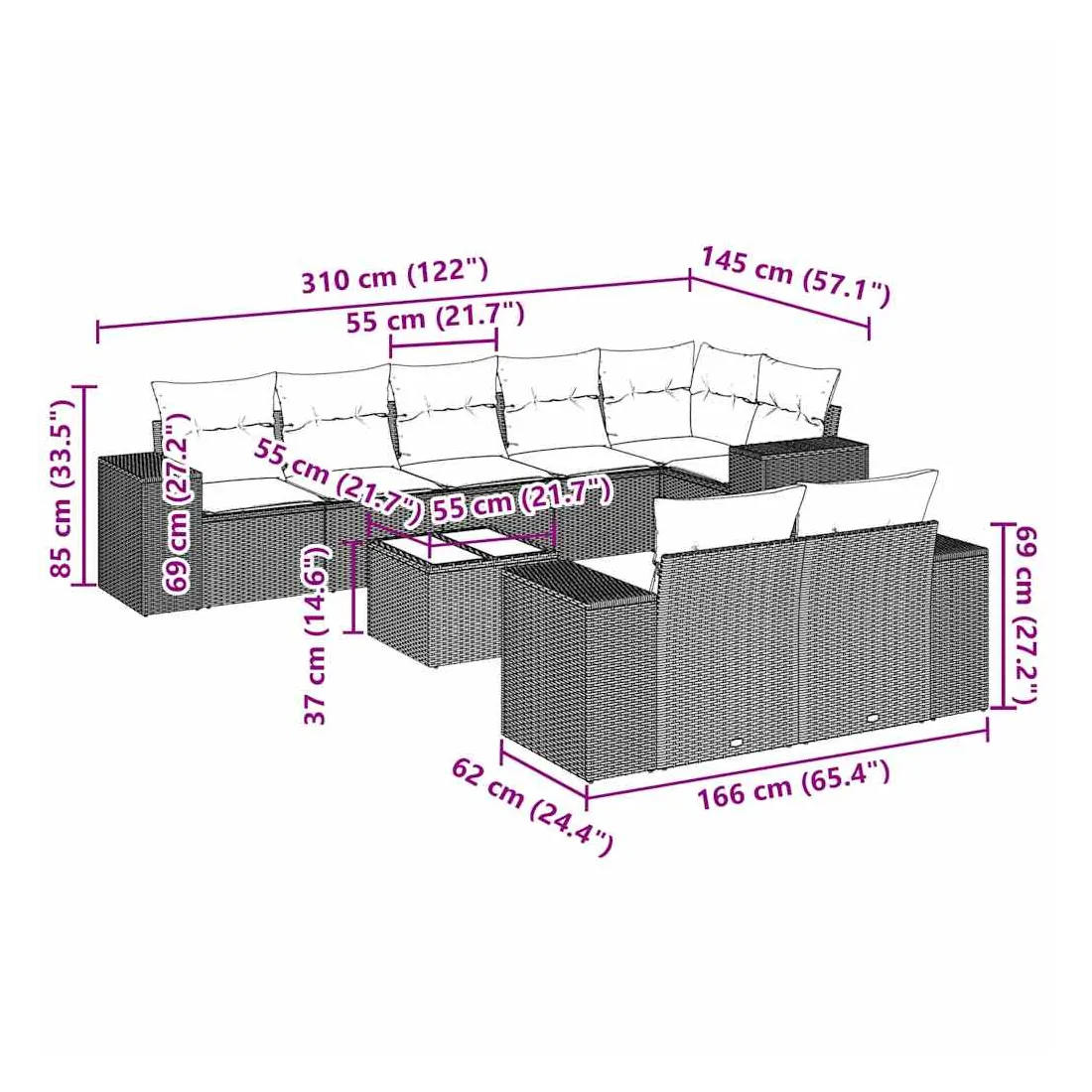 310 cm (122")
145 cm (57.1")
55 cm (21.7")
85 cm (33.5")
69 cm (27.2")
55 cm (21.7")
55 cm (21.7")
37 cm (14.6")
69 cm (27.2")
62 cm (24.4")
166 cm (65.4")