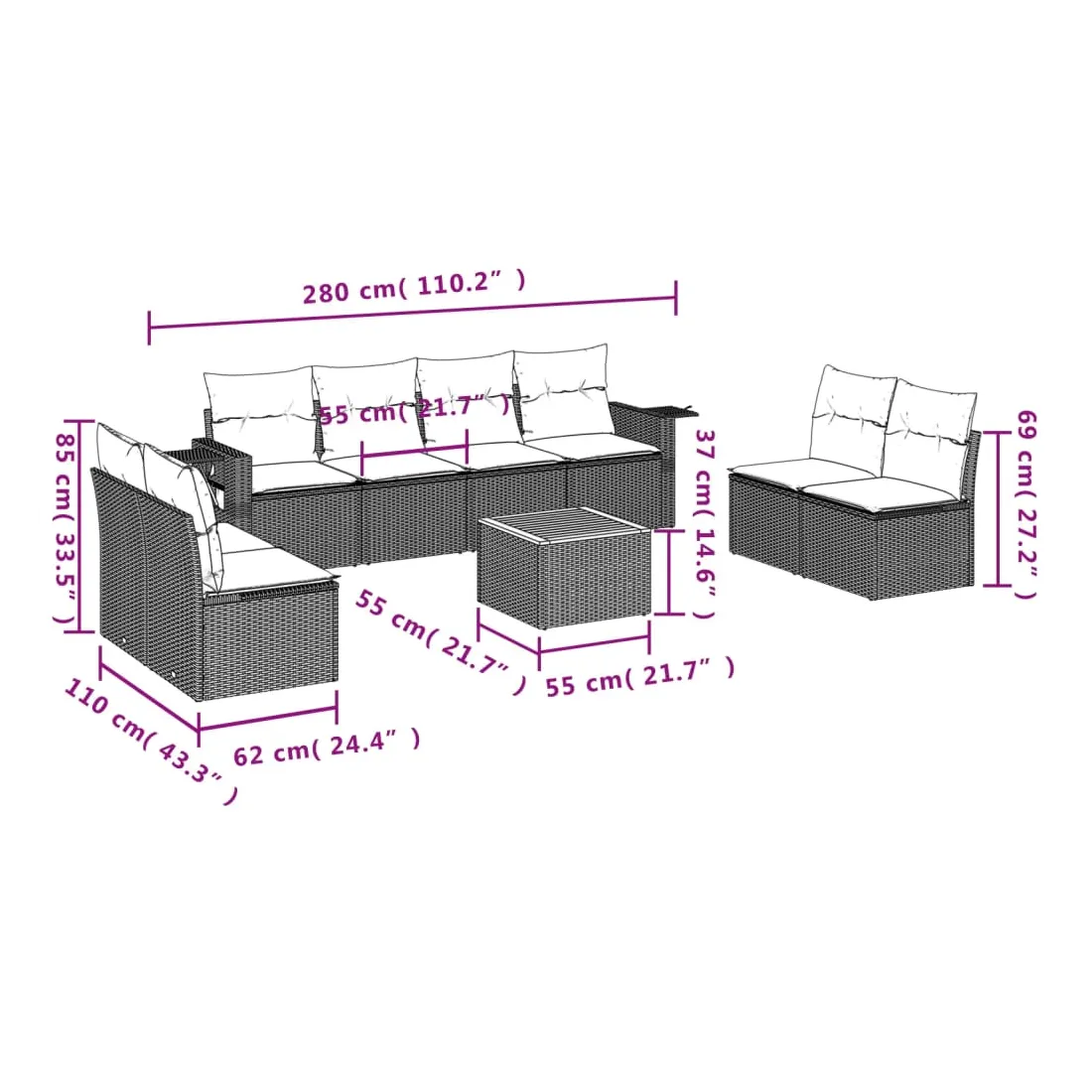 280 cm( 110.2" )

55 cm( 21.7" )

85 cm( 33.5" )

37 cm( 14.6" )

69 cm( 27.2" )

55 cm( 21.7" )

55 cm( 21.7" )

110 cm( 43.3" )

62 cm( 24.4" )