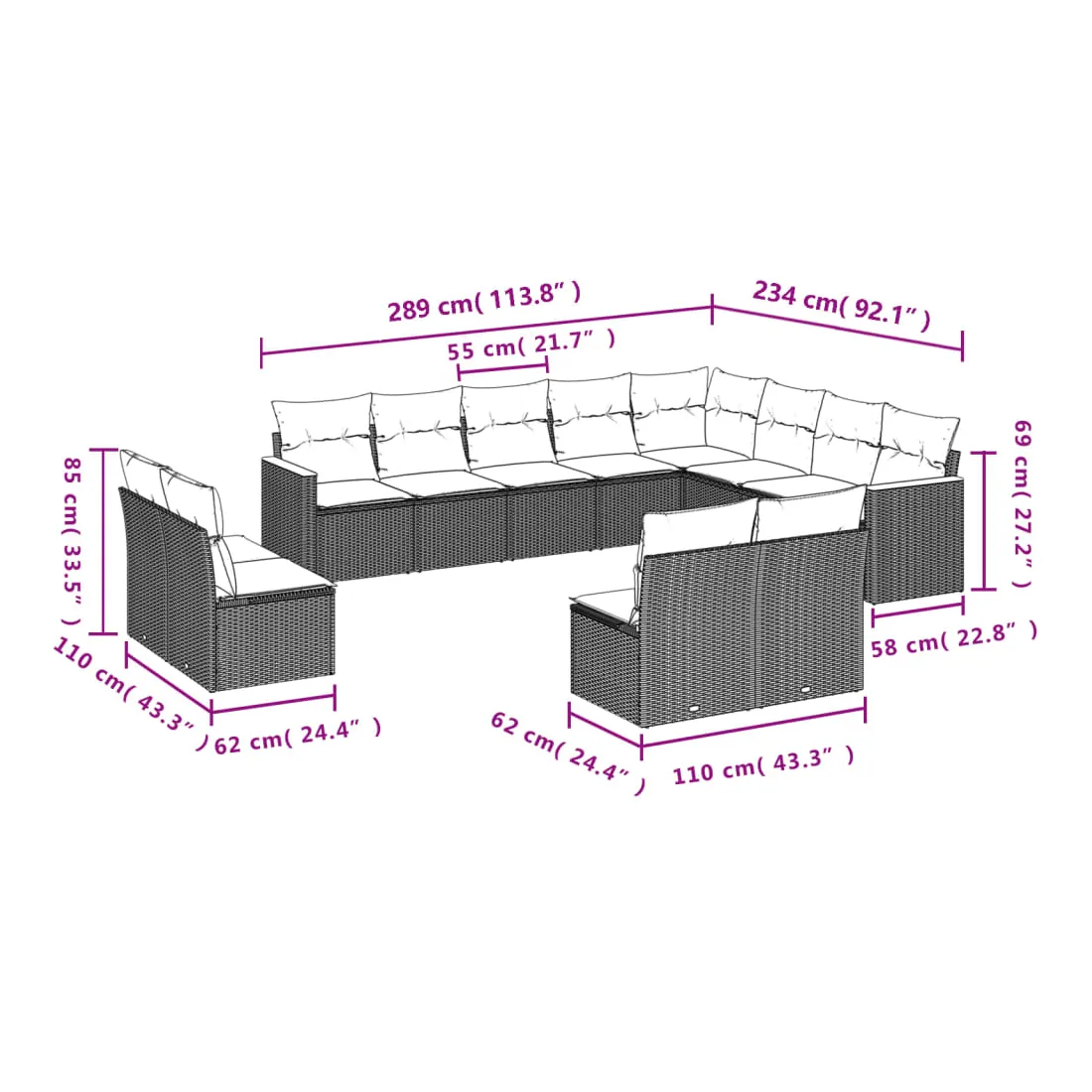 289 cm( 113.8" )
234 cm( 92.1" )
55 cm( 21.7" )
85 cm( 33.5" )
69 cm( 27.2" )
58 cm( 22.8" )
110 cm( 43.3" )
62 cm( 24.4" )
62 cm( 24.4" )
110 cm( 43.3" )