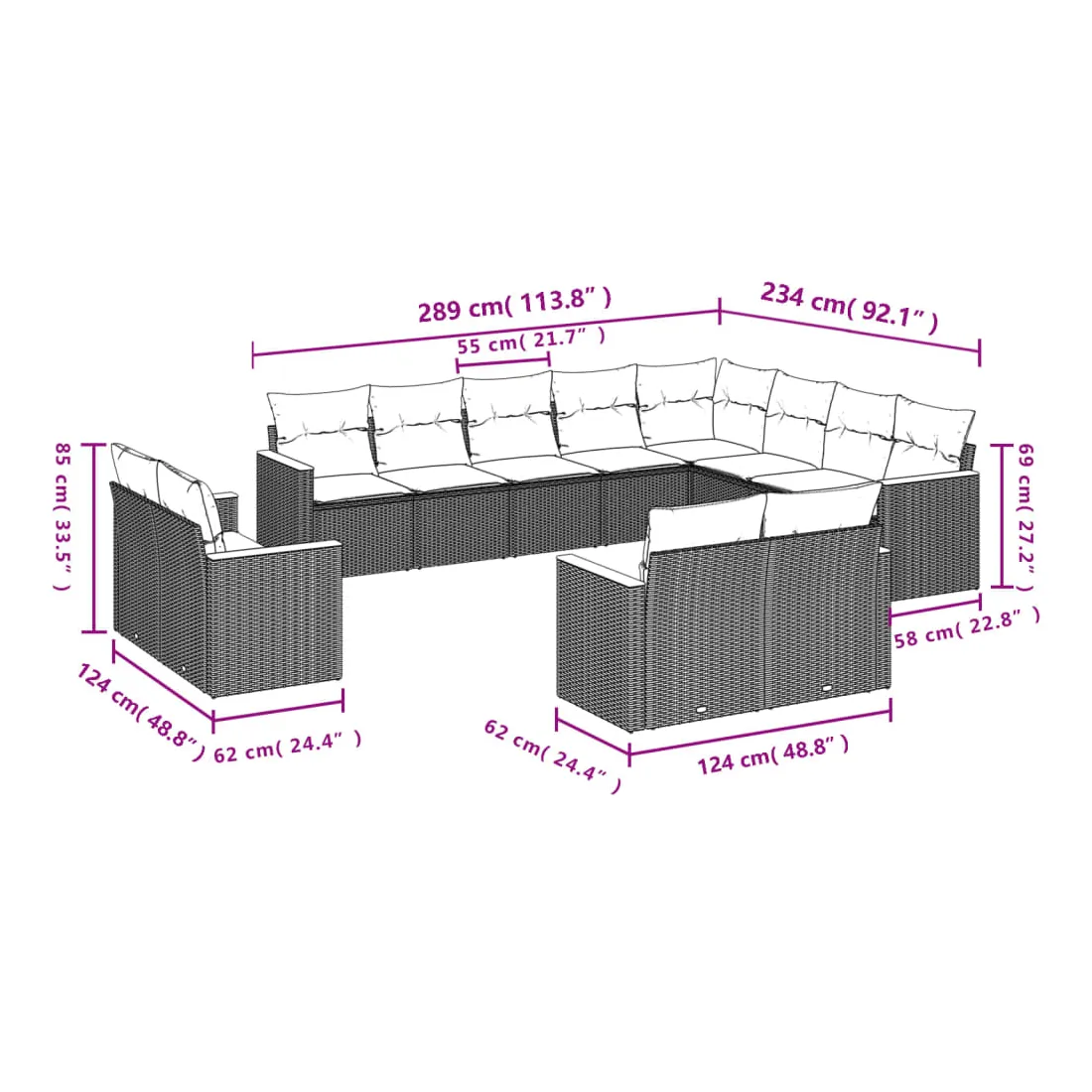 289 cm( 113.8" )

234 cm( 92.1" )

55 cm( 21.7" )

85 cm( 33.5" )

69 cm( 27.2" )

58 cm( 22.8" )

124 cm( 48.8" )

62 cm( 24.4" )

62 cm( 24.4" )

124 cm( 48.8" )