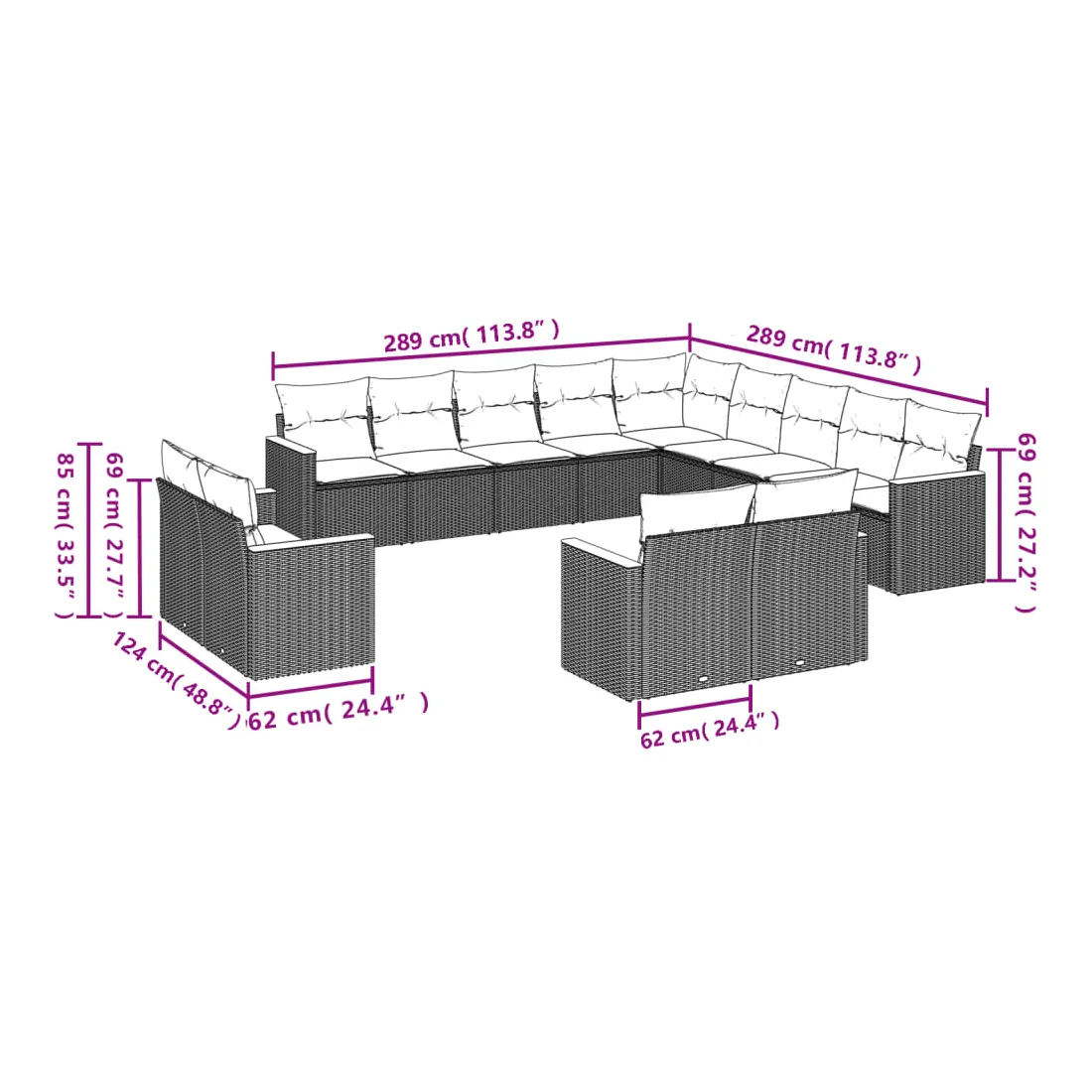 289 cm( 113.8" )
289 cm( 113.8" )
85 cm( 33.5" )
69 cm( 27.7" )
69 cm( 27.2" )
124 cm( 48.8" )
62 cm( 24.4" )
62 cm( 24.4" )