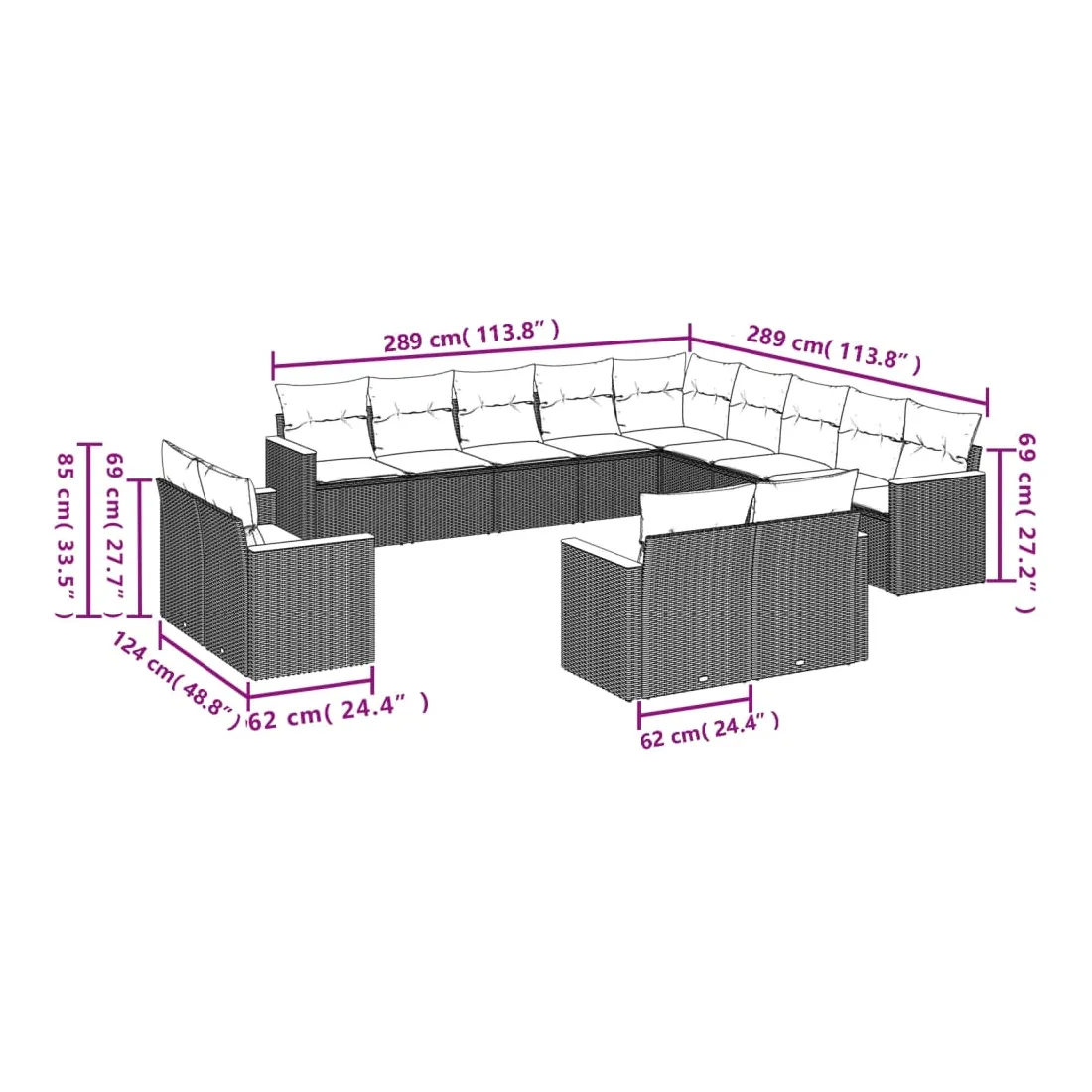 289 cm( 113.8" )
289 cm( 113.8" )
85 cm( 33.5" )
69 cm( 27.7" )
69 cm( 27.2" )
124 cm( 48.8" )
62 cm( 24.4" )
62 cm( 24.4" )