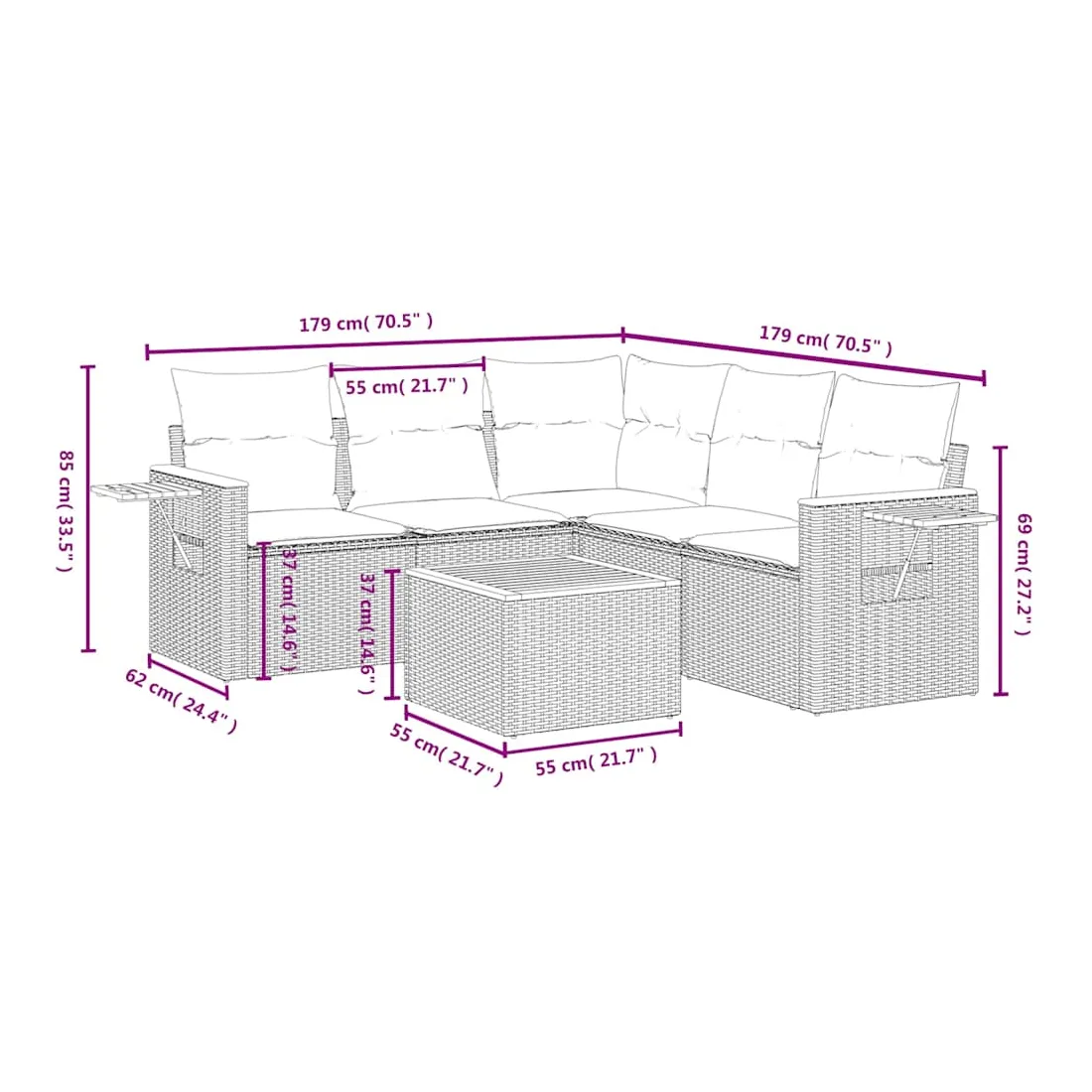 179 cm( 70.5" )
179 cm( 70.5" )
55 cm( 21.7" )
85 cm( 33.5" )
69 cm( 27.2" )
37 cm( 14.6" )
37 cm( 14.6" )
62 cm( 24.4" )
55 cm( 21.7" )
55 cm( 21.7" )