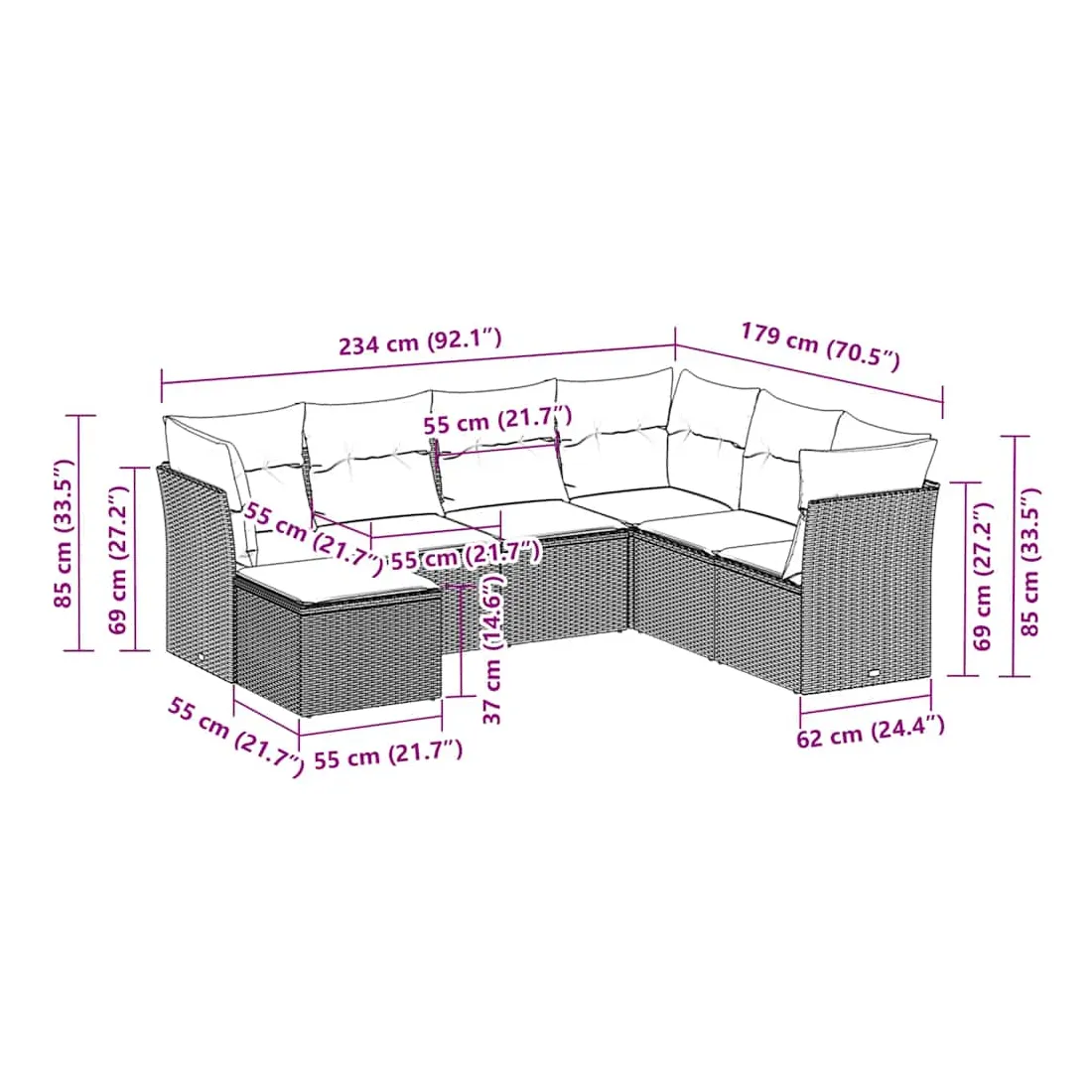 234 cm (92.1″)

179 cm (70.5″)

55 cm (21.7″)

85 cm (33.5″)

69 cm (27.2″)

55 cm (21.7″)

55 cm (21.7″)

37 cm (14.6″)

69 cm (27.2″)

85 cm (33.5″)

55 cm (21.7″)

55 cm (21.7″)

62 cm (24.4″)