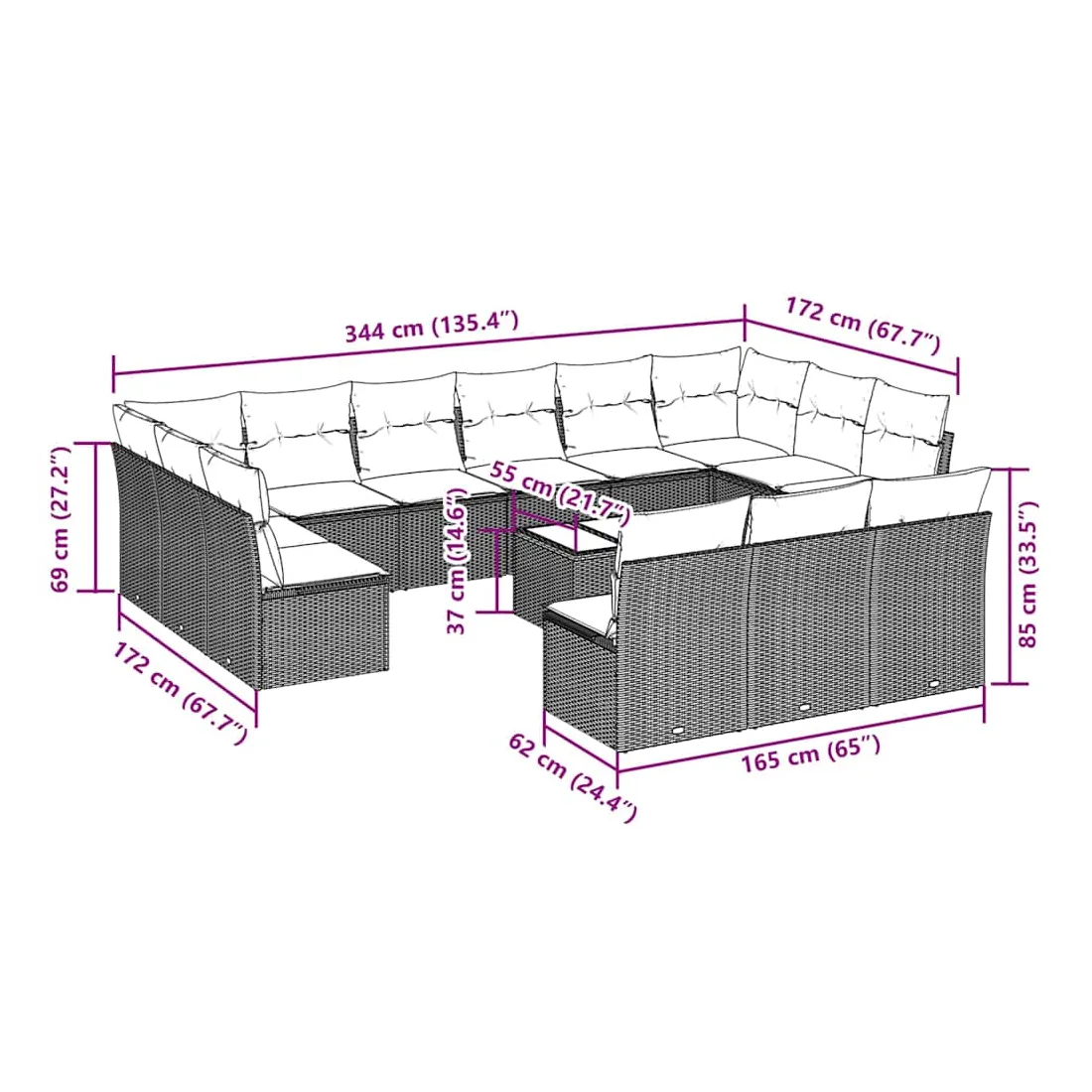 344 cm (135.4″)
172 cm (67.7″)
69 cm (27.2″)
55 cm (21.7″)
37 cm (14.6″)
85 cm (33.5″)
172 cm (67.7″)
62 cm (24.4″)
165 cm (65″)