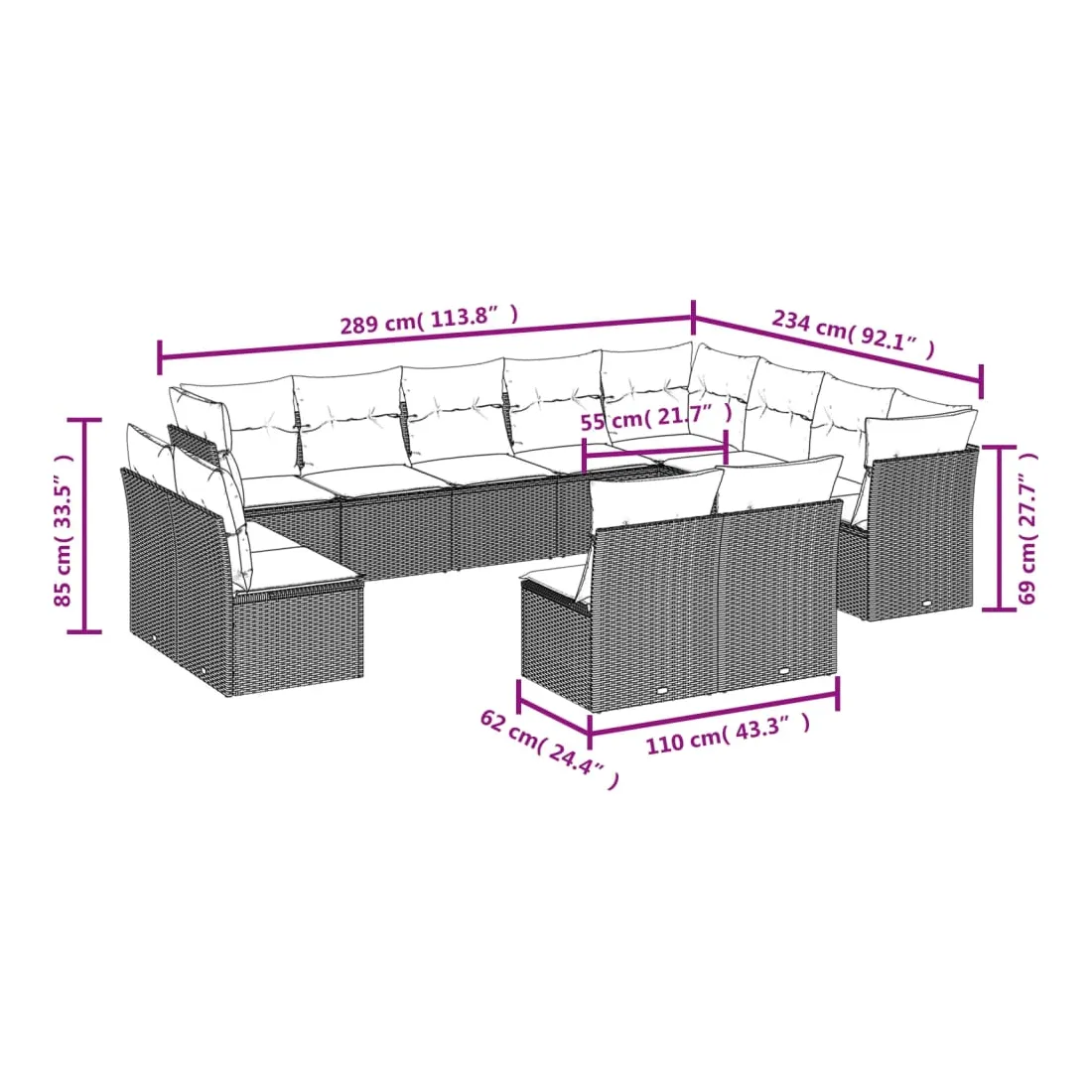 289 cm( 113.8″ )
234 cm( 92.1″ )
55 cm( 21.7″ )
85 cm( 33.5″ )
69 cm( 27.7″ )
62 cm( 24.4″ )
110 cm( 43.3″ )