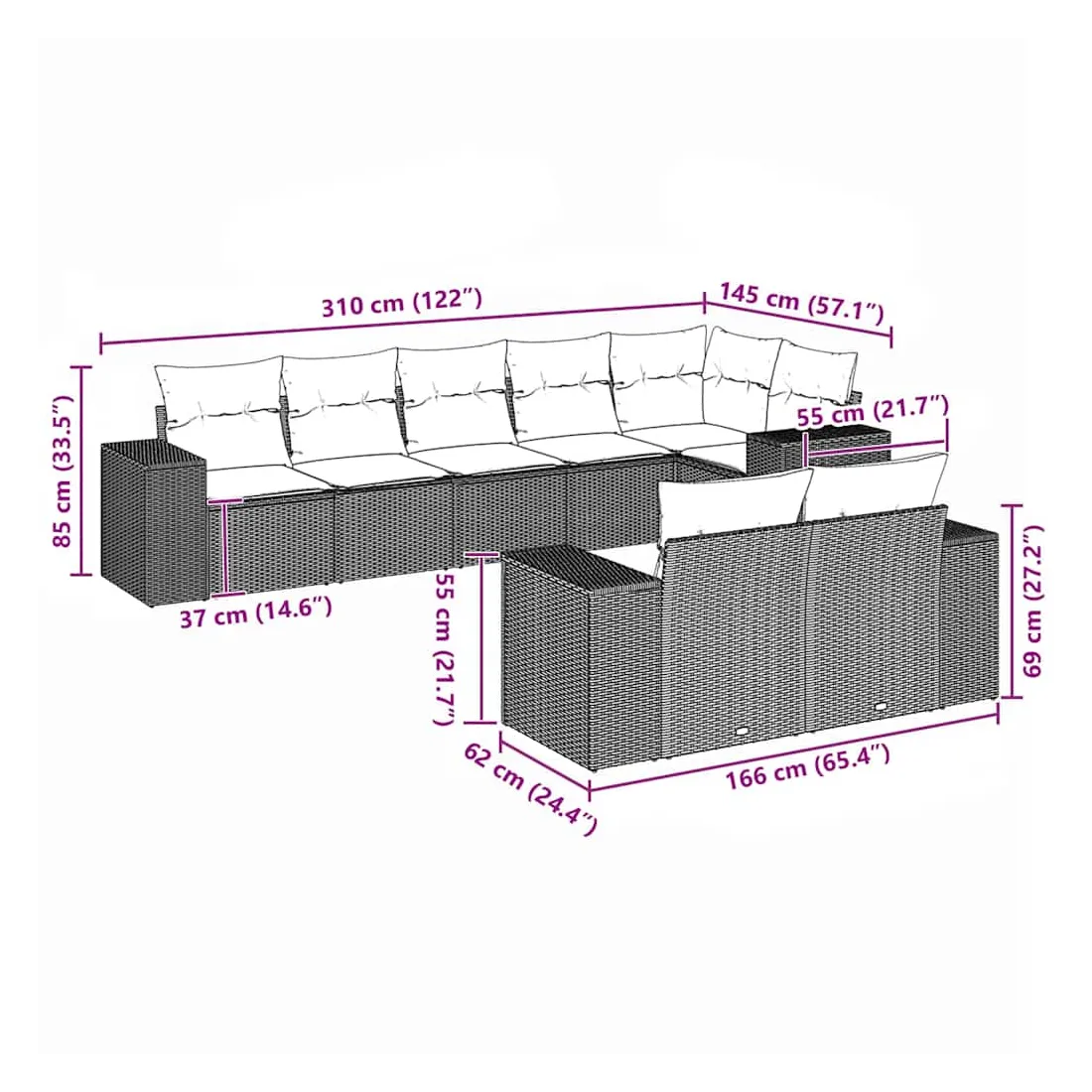 310 cm (122″)
145 cm (57.1″)
85 cm (33.5″)
55 cm (21.7″)
37 cm (14.6″)
55 cm (21.7″)
69 cm (27.2″)
62 cm (24.4″)
166 cm (65.4″)