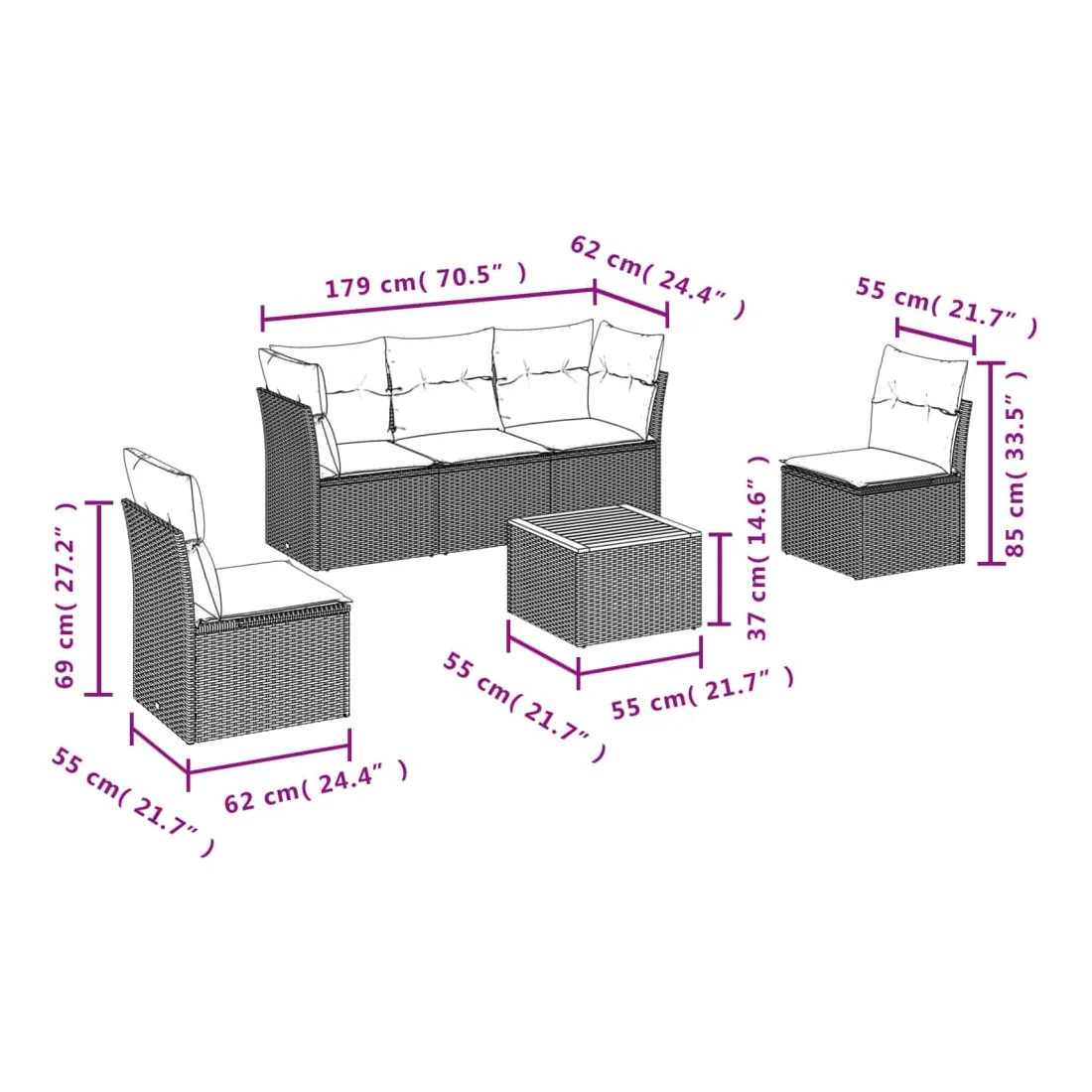 179 cm( 70.5" )
62 cm( 24.4" )
55 cm( 21.7" )
85 cm( 33.5" )
69 cm( 27.2" )
37 cm( 14.6" )
55 cm( 21.7" )
55 cm( 21.7" )
55 cm( 21.7" )
62 cm( 24.4" )