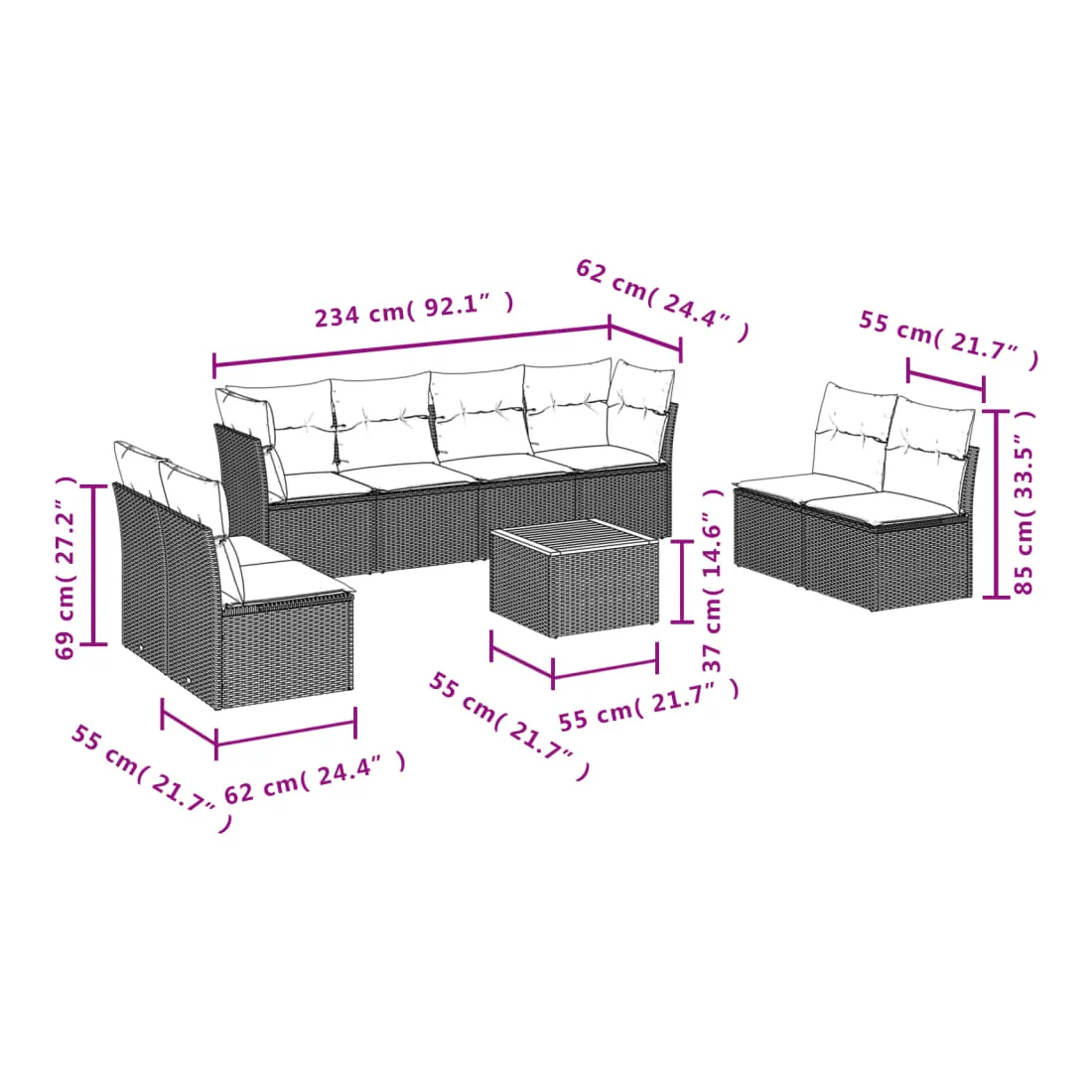 234 cm( 92.1″ )

62 cm( 24.4″ )

55 cm( 21.7″ )

69 cm( 27.2″ )

85 cm( 33.5″ )

37 cm( 14.6″ )

55 cm( 21.7″ )

55 cm( 21.7″ )

55 cm( 21.7″ )

62 cm( 24.4″ )