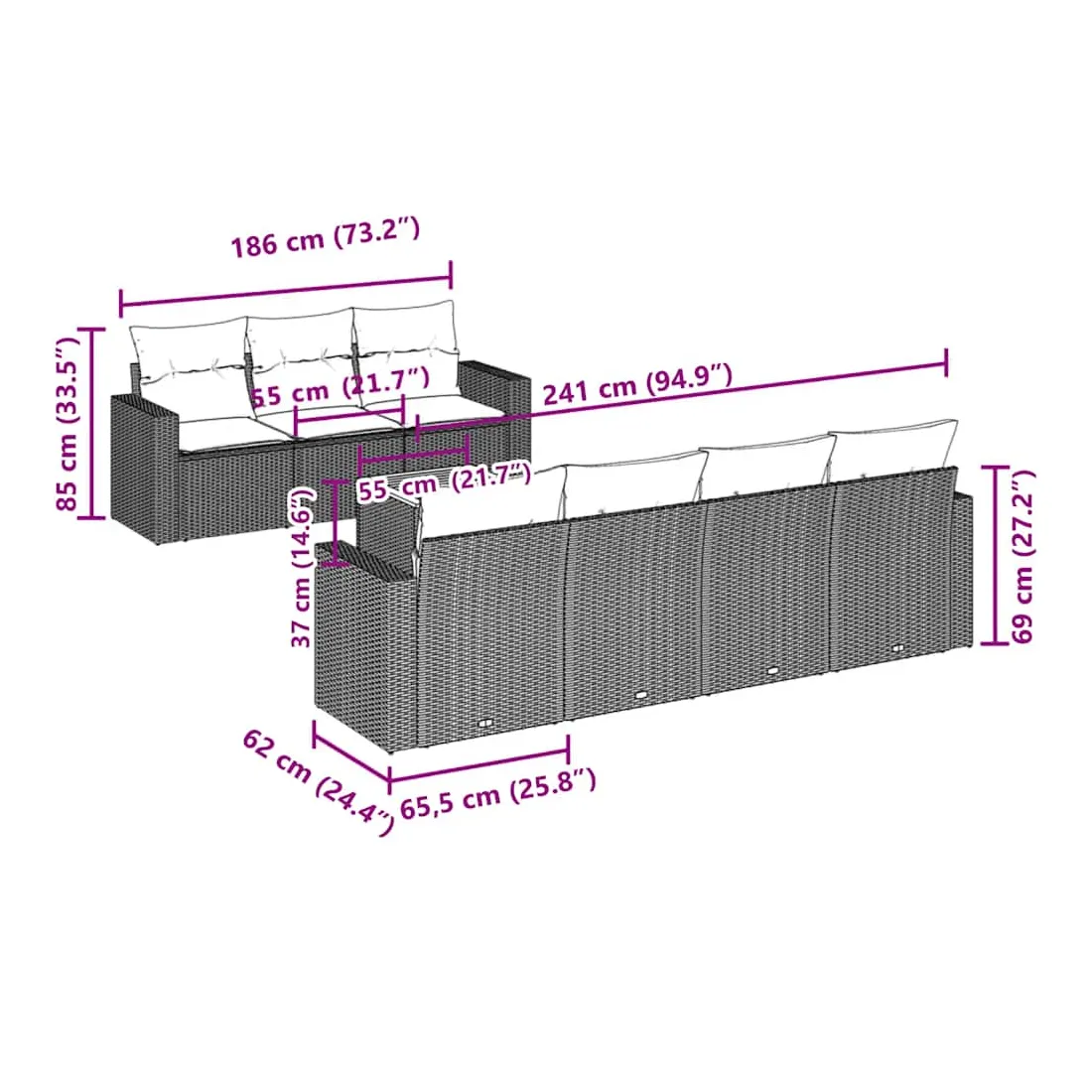 186 cm (73.2″)

85 cm (33.5″)

55 cm (21.7″)

241 cm (94.9″)

55 cm (21.7″)

37 cm (14.6″)

69 cm (27.2″)

62 cm (24.4″)

65,5 cm (25.8″)