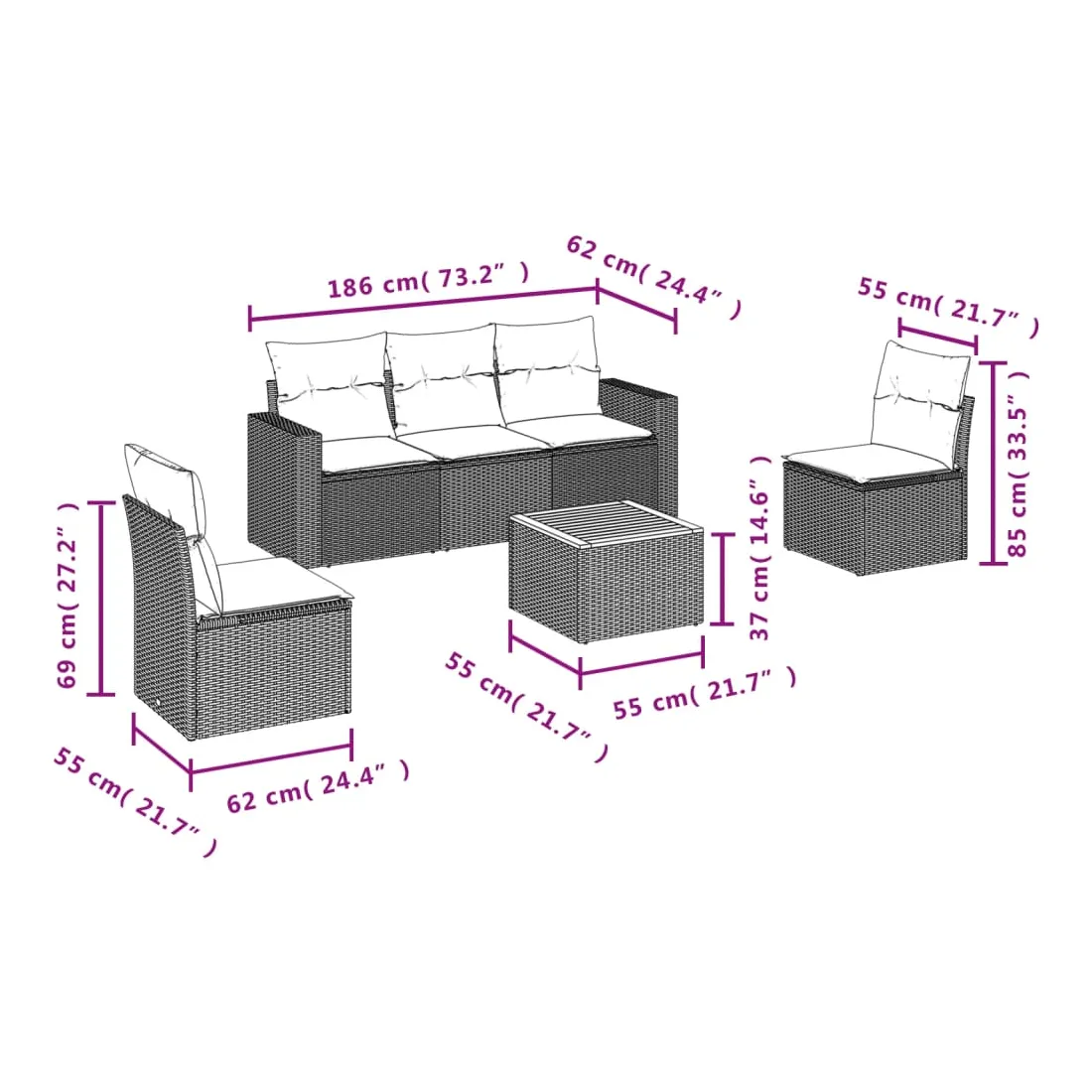 186 cm( 73.2" )

62 cm( 24.4" )

55 cm( 21.7" )

85 cm( 33.5" )

69 cm( 27.2" )

37 cm( 14.6" )

55 cm( 21.7" )

55 cm( 21.7" )

55 cm( 21.7" )

62 cm( 24.4" )