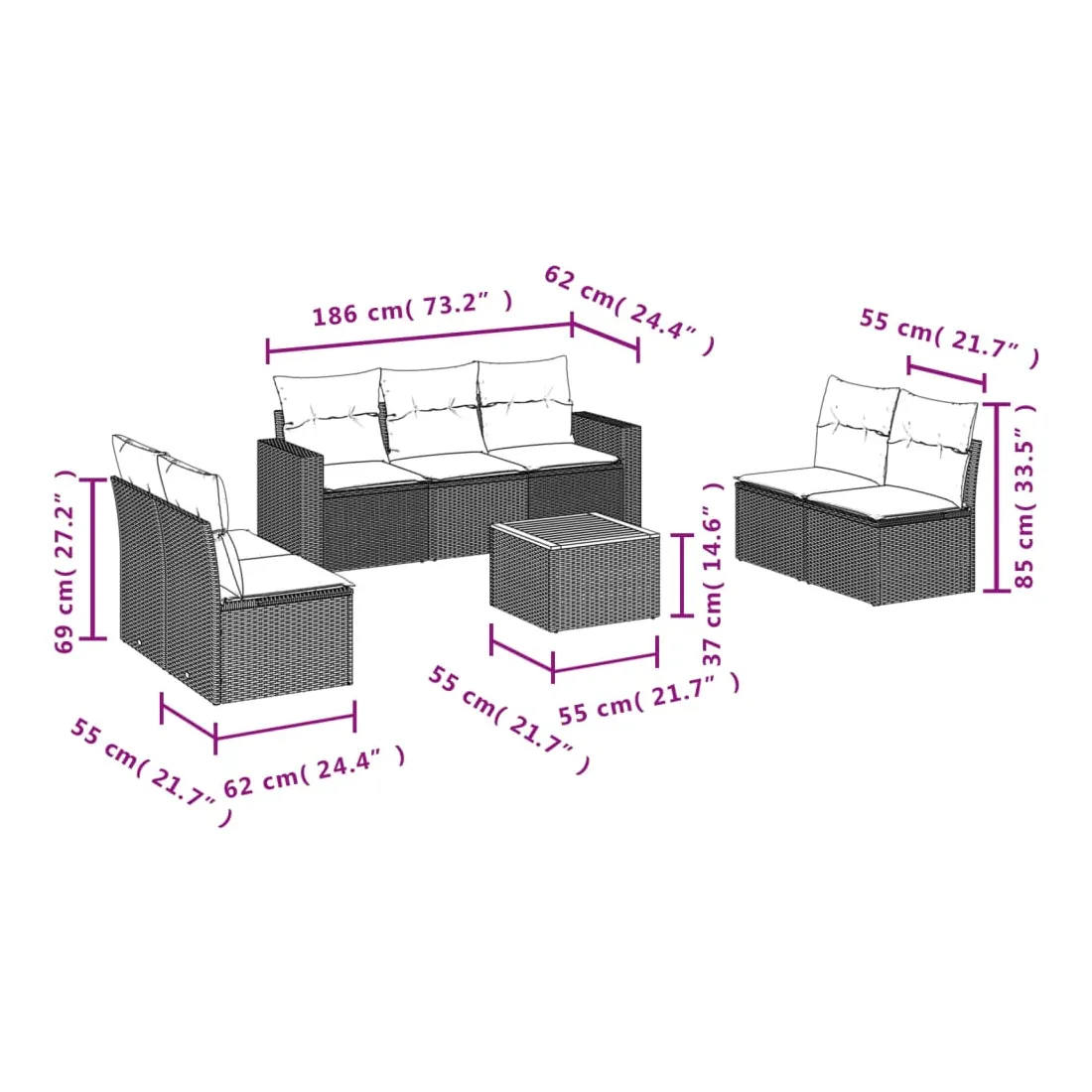 186 cm( 73.2" )

62 cm( 24.4" )

55 cm( 21.7" )

85 cm( 33.5" )

69 cm( 27.2" )

37 cm( 14.6" )

55 cm( 21.7" )

55 cm( 21.7" )

55 cm( 21.7" )

62 cm( 24.4" )